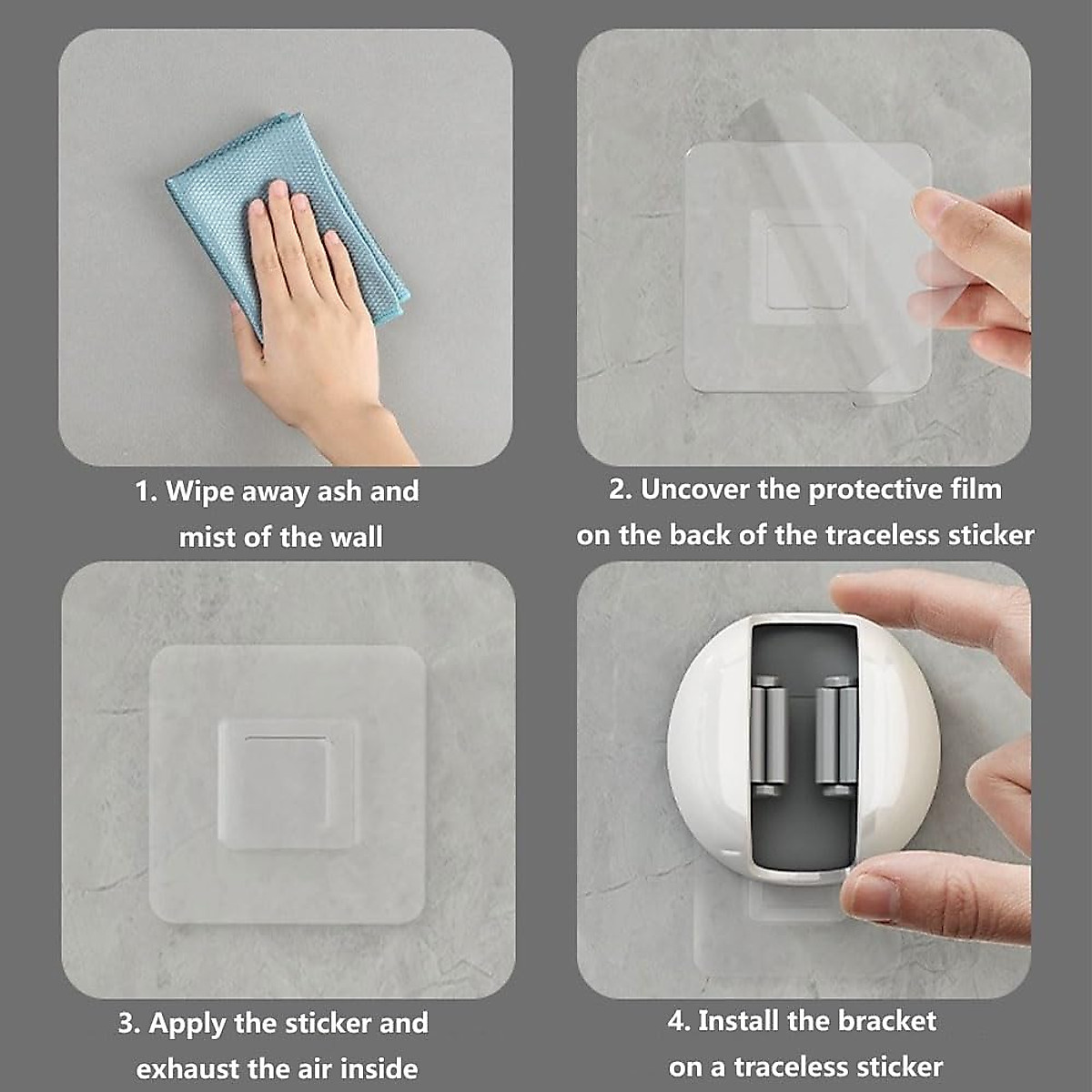 1. Wipe away ash and mist of the wall

2. Uncover the protective film on the back of the traceless sticker

3. Apply the sticker and exhaust the air inside

4. Install the bracket on a traceless sticker