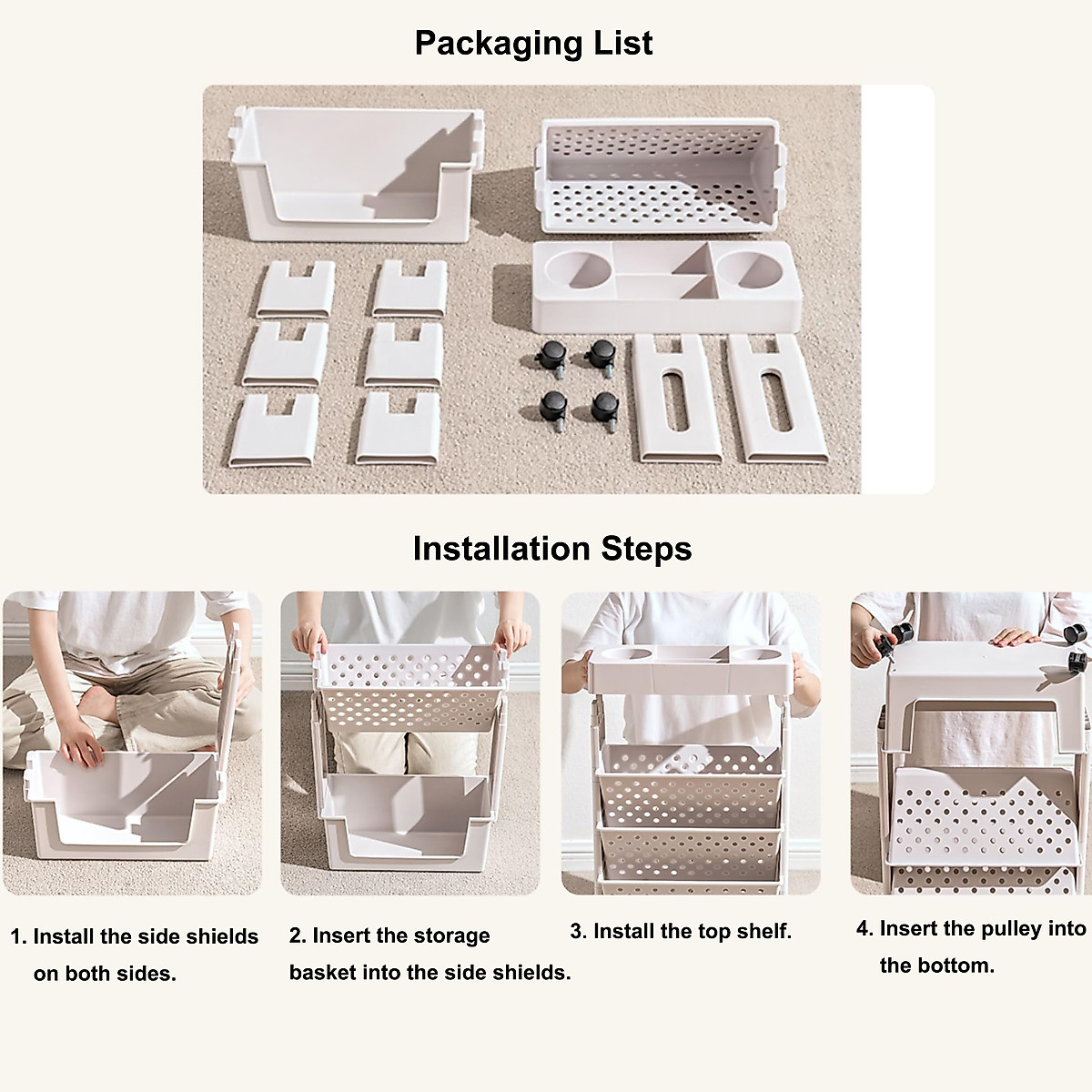 Packaging List

Installation Steps

1. Install the side shields on both sides.

2. Insert the storage basket into the side shields.

3. Install the top shelf.

4. Insert the pulley into the bottom.