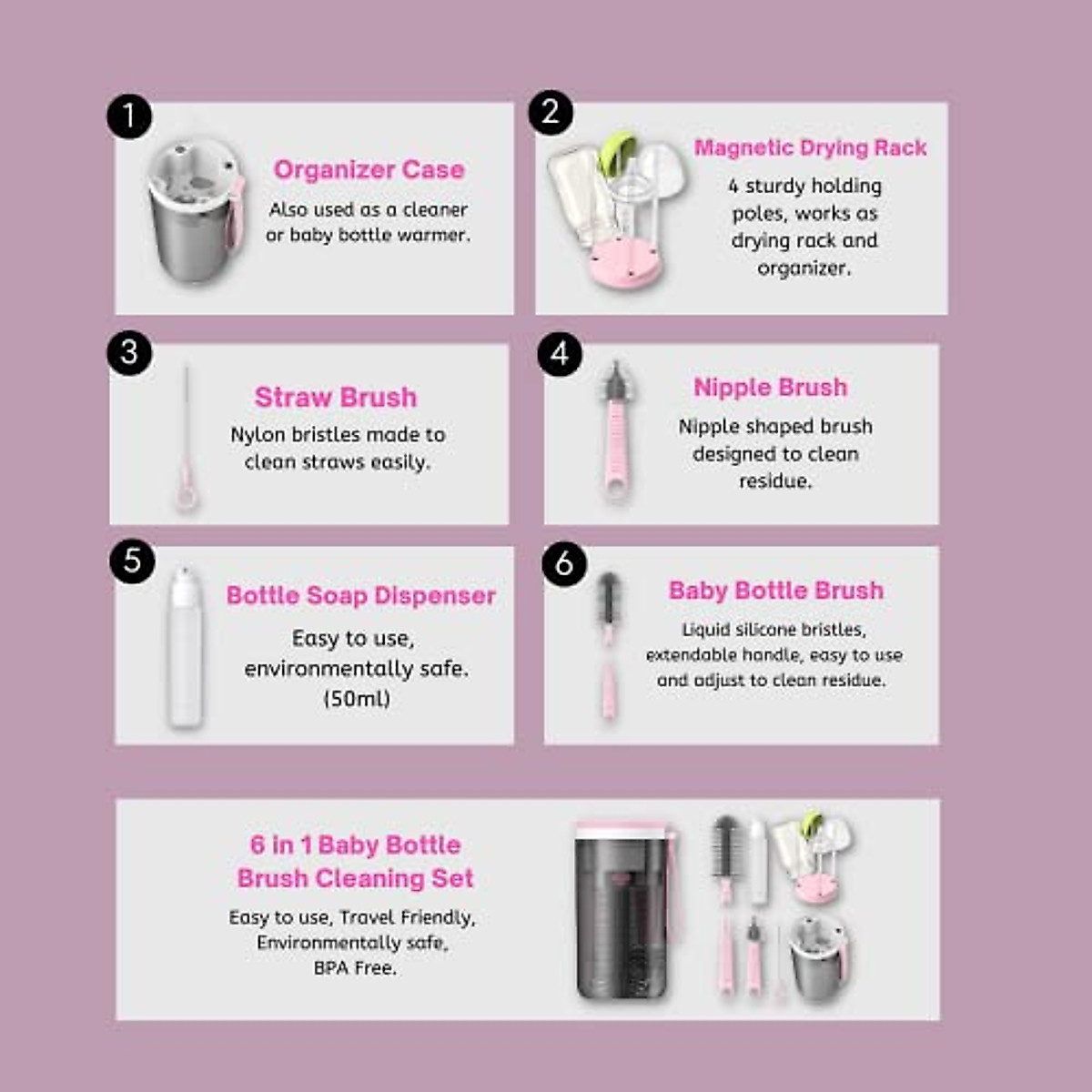 1

Organizer Case

Also used as a cleaner or baby bottle warmer.

2

Magnetic Drying Rack

4 sturdy holding poles, works as drying rack and organizer.

3

Straw Brush

Nylon bristles made to clean straws easily.

4

Nipple Brush

Nipple shaped brush designed to clean residue.

5

Bottle Soap Dispenser

Easy to use, environmentally safe. (50ml)

6

Baby Bottle Brush

Liquid silicone bristles, extendable handle, easy to use and adjust to clean residue.

6 in 1 Baby Bottle Brush Cleaning Set

Easy to use, Travel Friendly, Environmentally safe, BPA Free.