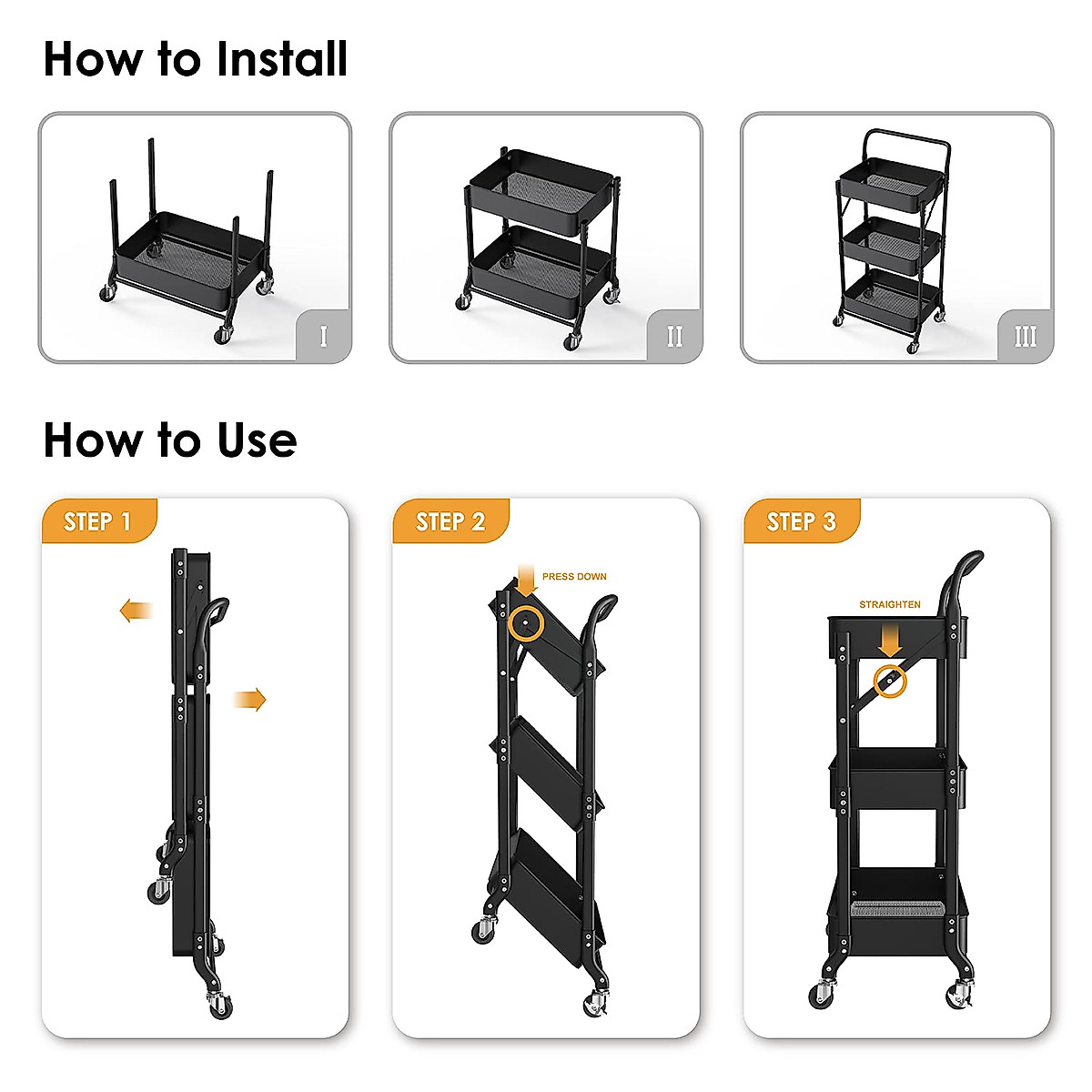 How to Install

I

II

III

How to Use

STEP 1

STEP 2

PRESS DOWN

STEP 3

STRAIGHTEN