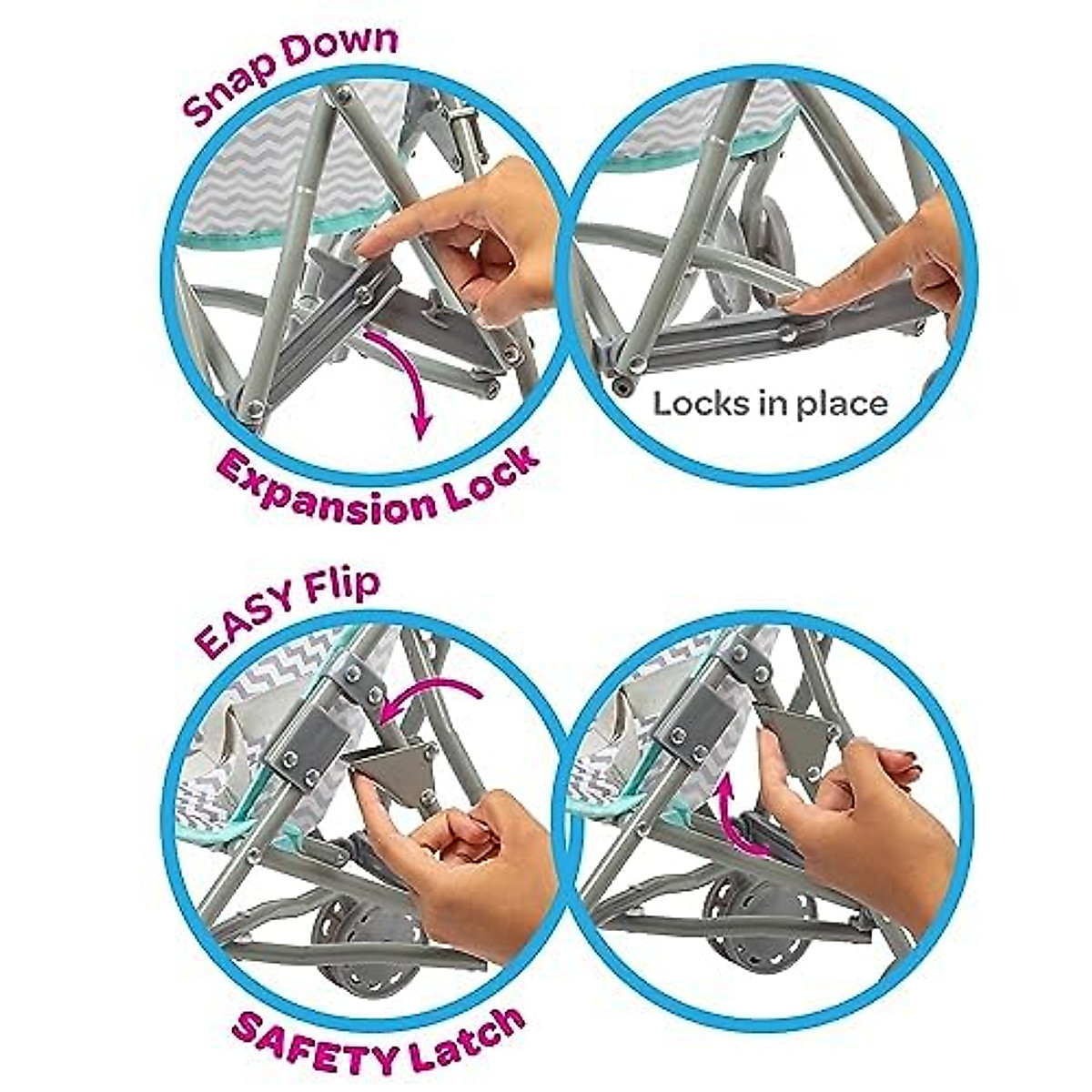 Snap Down

Locks in place

Expansion Lock

EASY Flip

SAFETY Latch