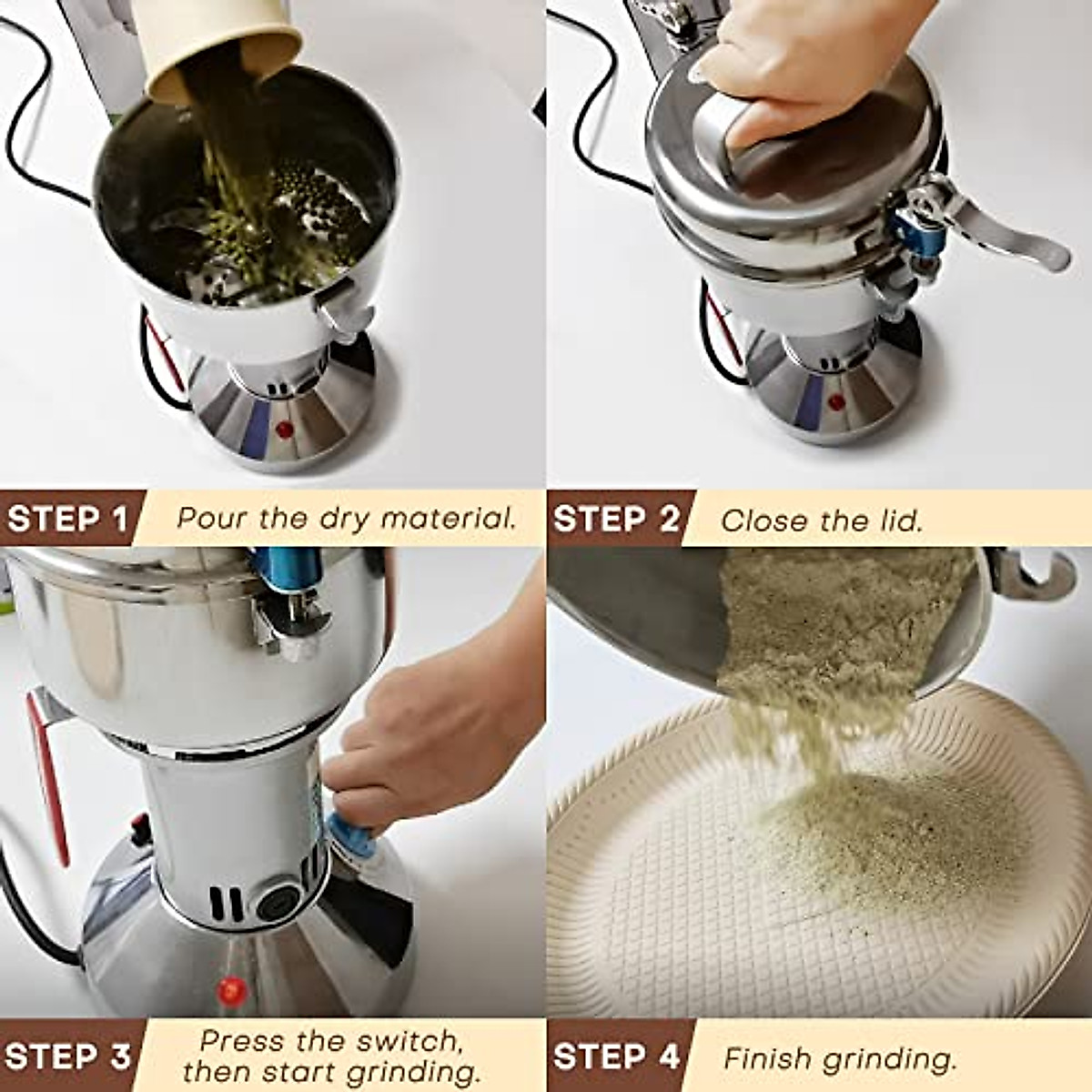 STEP 1 Pour the dry material.

STEP 2 Close the lid.

STEP 3 Press the switch, then start grinding.

STEP 4 Finish grinding.