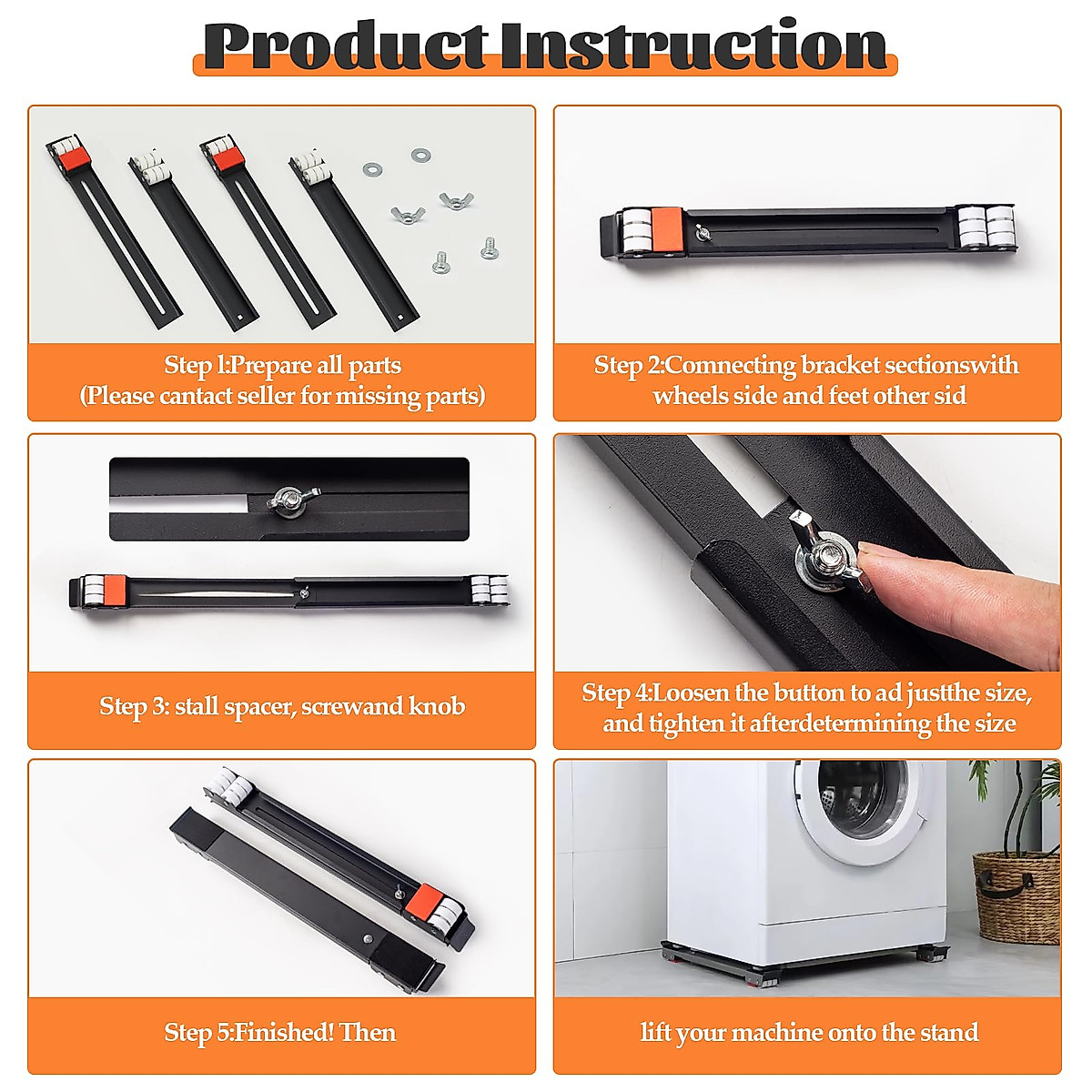 Product Instruction

Step 1:Prepare all parts
(Please cantact seller for missing parts)

Step 2:Connecting bracket sectionswith wheels side and feet other sid

Step 3: stall spacer, screwand knob

Step 4:Loosen the button to ad justthe size, and tighten it afterdetermining the size

Step 5:Finished! Then

lift your machine onto the stand