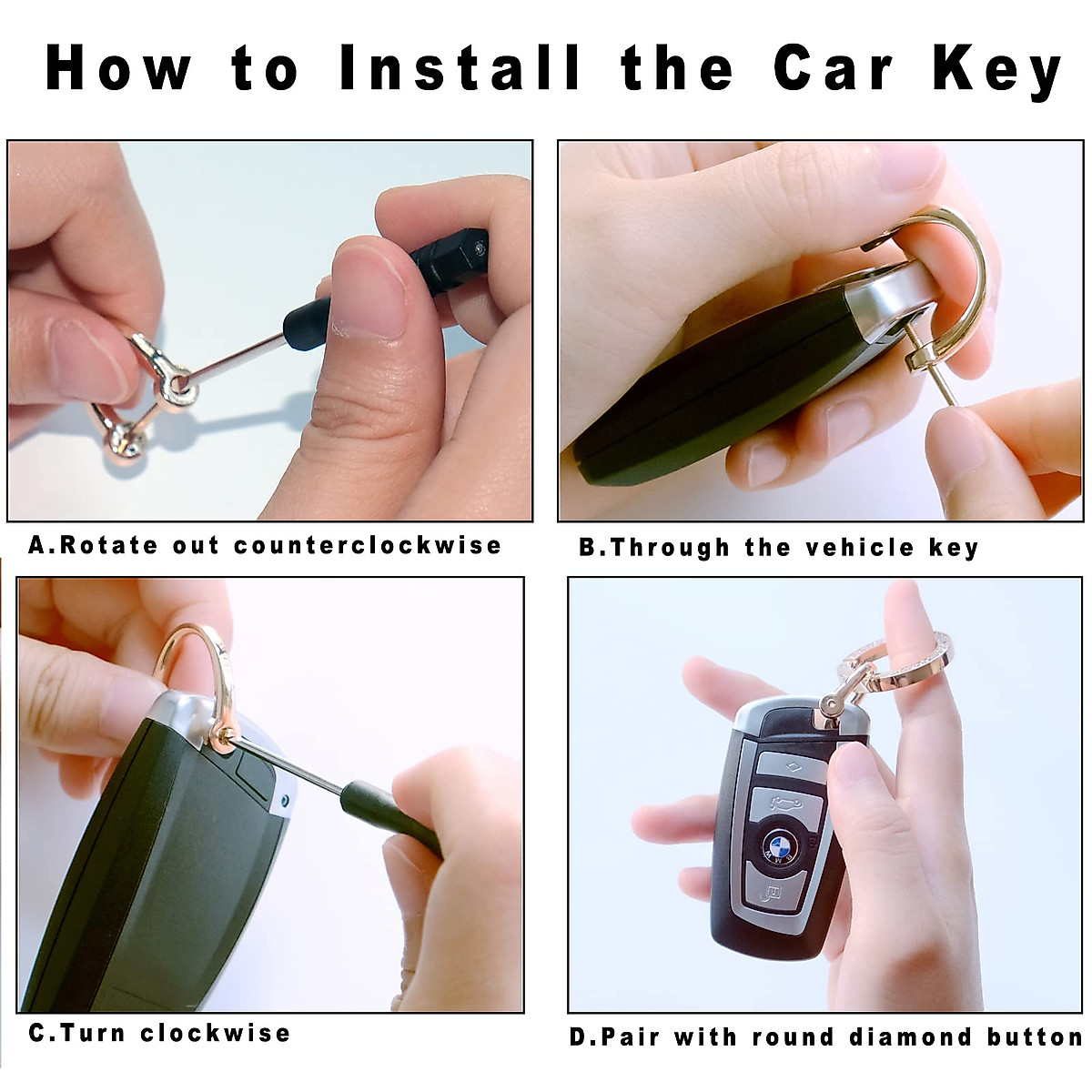 How to Install the Car Key

A.Rotate out counterclockwise

B.Through the vehicle key

C.Turn clockwise

D.Pair with round diamond button