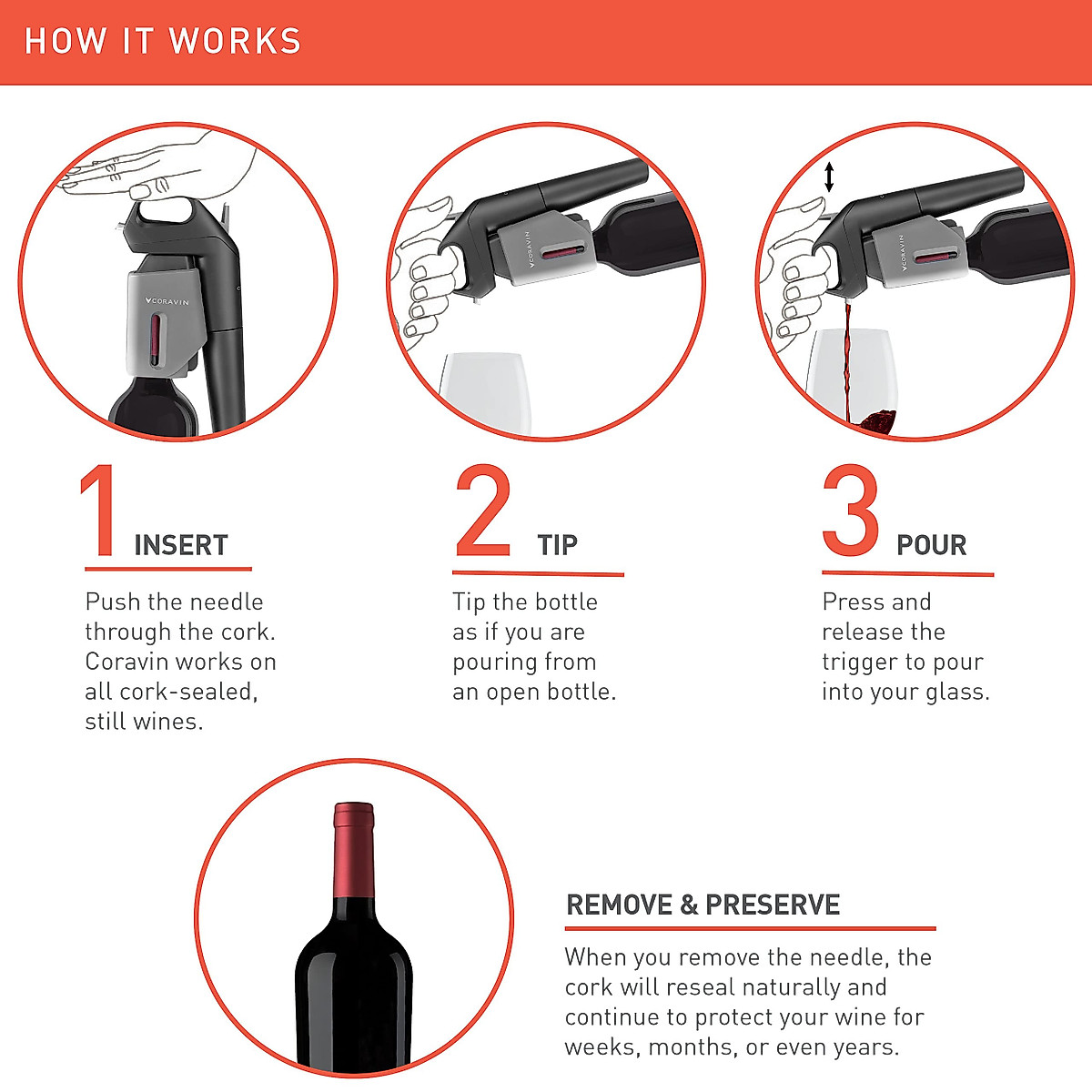 HOW IT WORKS

CORAVIN

CORAVIN

CORAVIN

1 INSERT

Push the needle through the cork. Coravin works on all cork-sealed, still wines.

2 TIP

Tip the bottle as if you are pouring from an open bottle.

3 POUR

Press and release the trigger to pour into your glass.

REMOVE & PRESERVE

When you remove the needle, the cork will reseal naturally and continue to protect your wine for weeks, months, or even years.