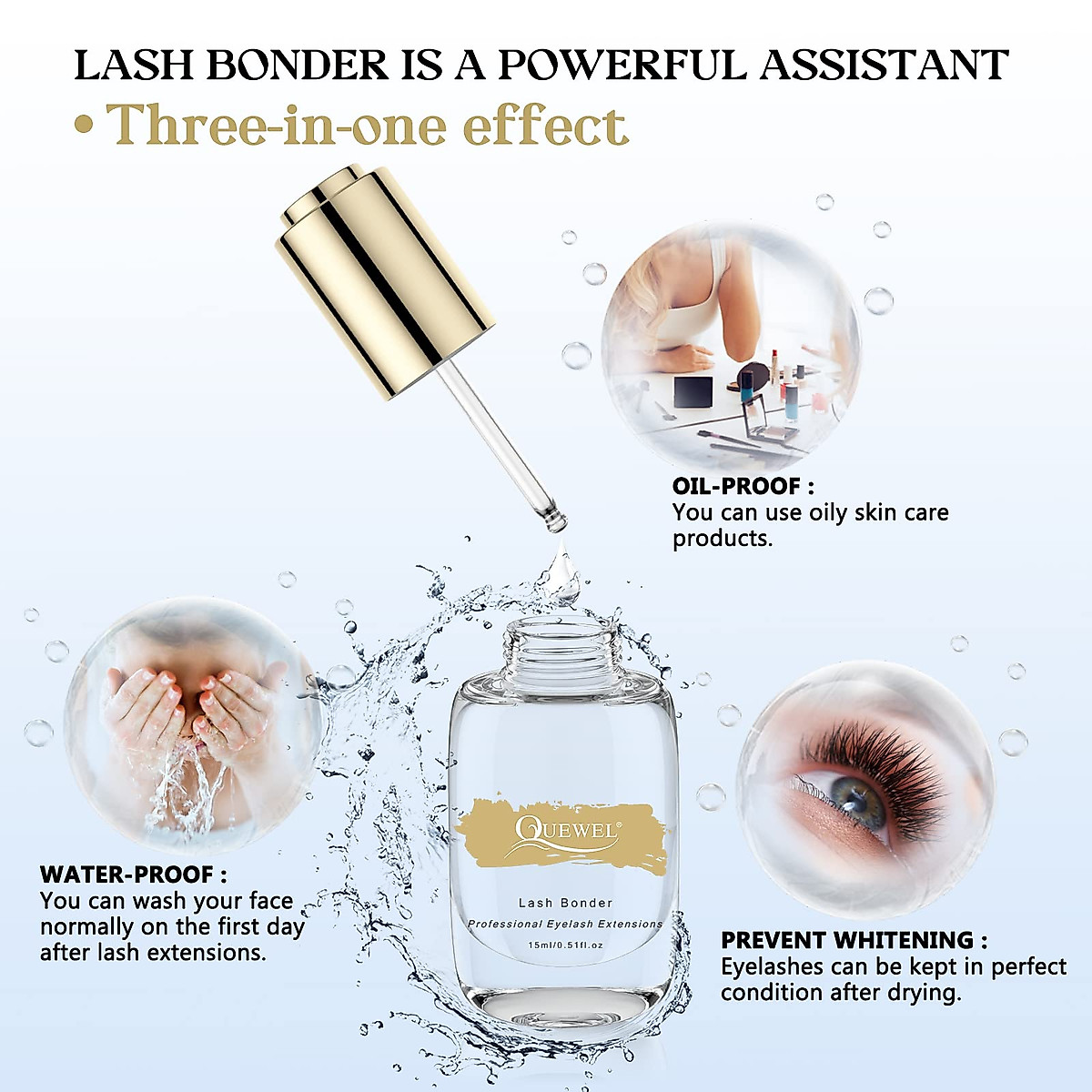 LASH BONDER IS A POWERFUL ASSISTANT
• Three-in-one effect

OIL-PROOF :
You can use oily skin care products.

WATER-PROOF :
You can wash your face normally on the first day after lash extensions.

QUEWEL®
Lash Bonder
Professional Eyelash Extensions
15ml/0.51fl.oz

PREVENT WHITENING :
Eyelashes can be kept in perfect condition after drying.