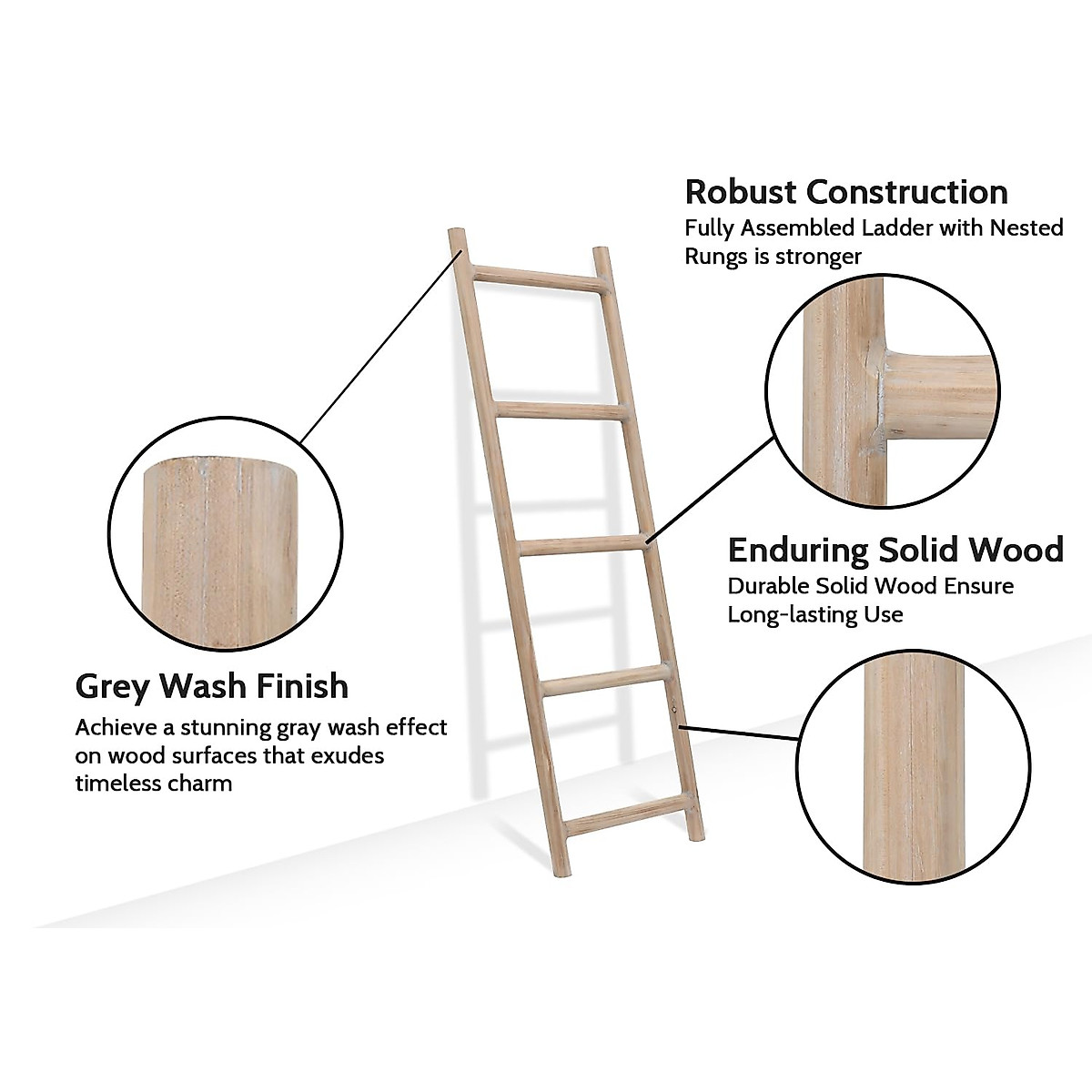 Robust Construction
Fully Assembled Ladder with Nested Rungs is stronger

Enduring Solid Wood
Durable Solid Wood Ensure Long-lasting Use

Grey Wash Finish
Achieve a stunning gray wash effect on wood surfaces that exudes timeless charm