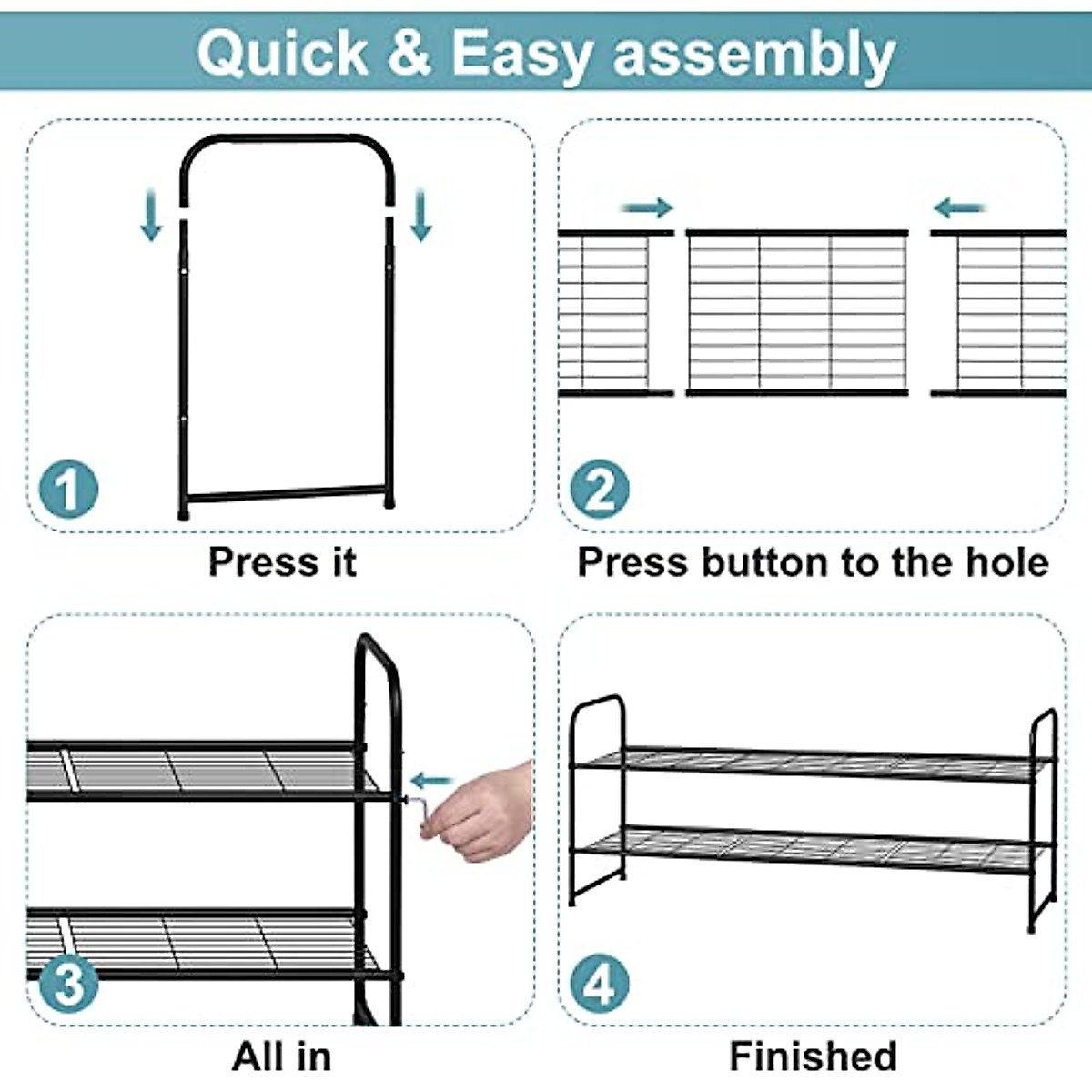 Quick & Easy assembly

1

Press it

2

Press button to the hole

3

All in

4

Finished