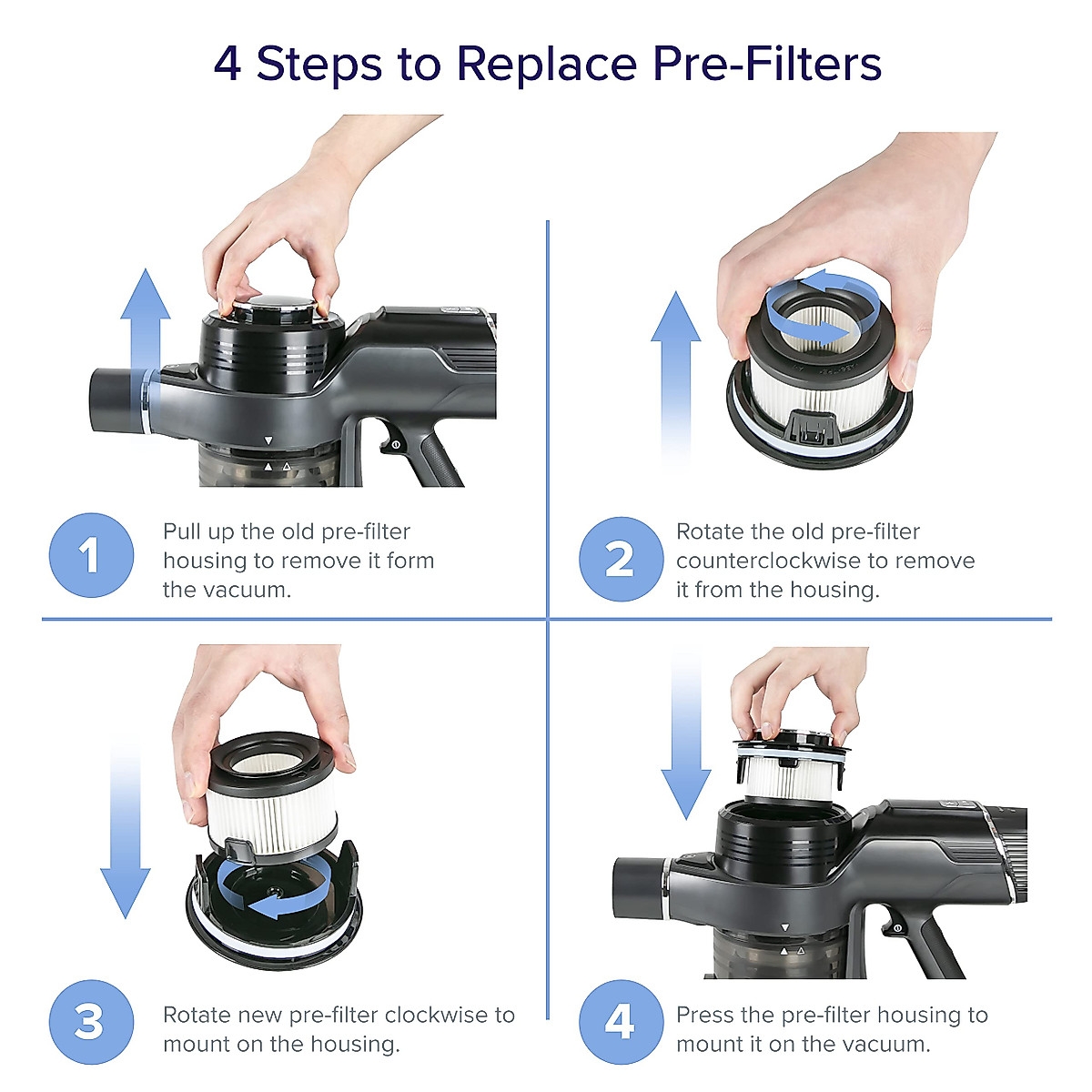 4 Steps to Replace Pre-Filters

1 Pull up the old pre-filter housing to remove it form the vacuum.

2 Rotate the old pre-filter counterclockwise to remove it from the housing.

3 Rotate new pre-filter clockwise to mount on the housing.

4 Press the pre-filter housing to mount it on the vacuum.