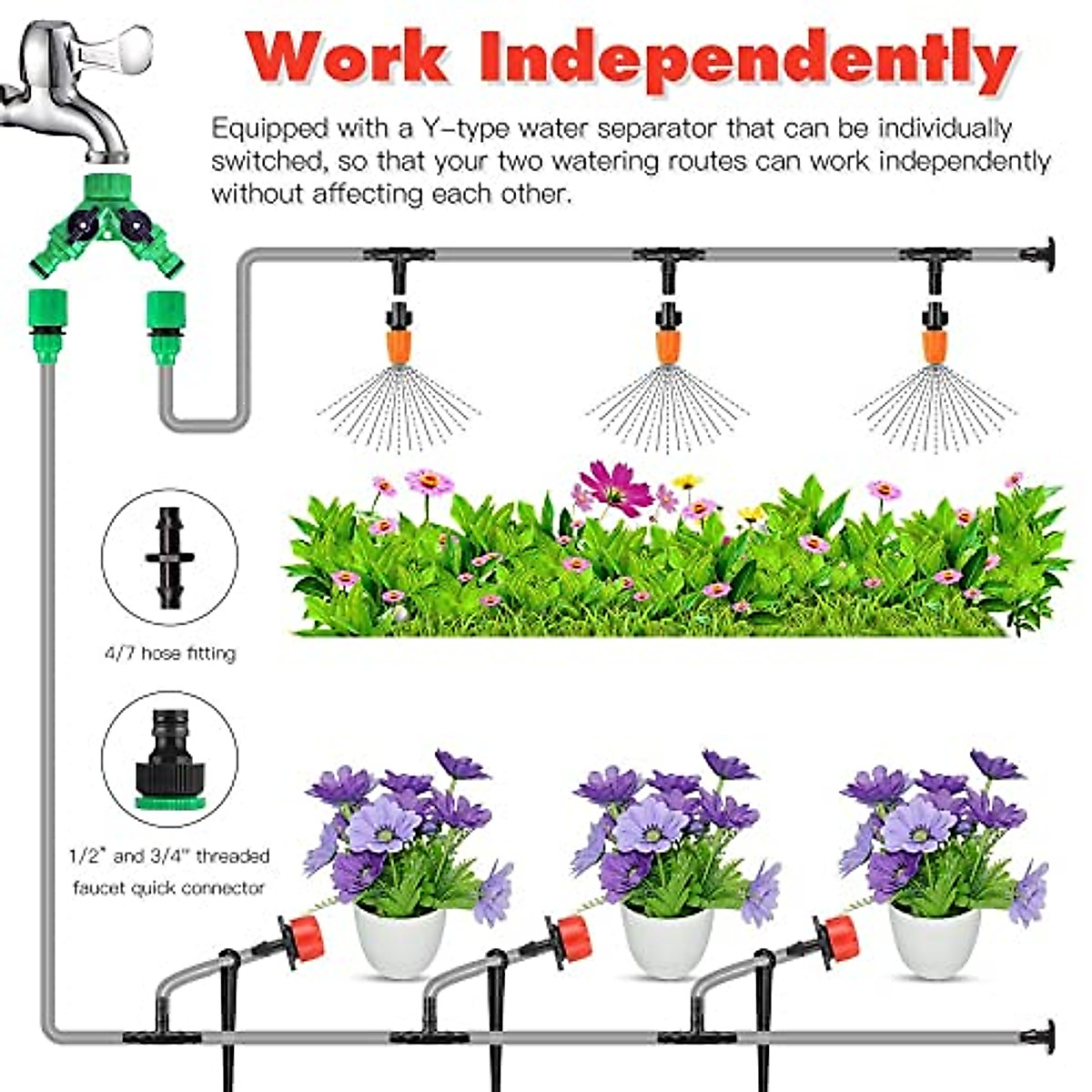 Work Independently

Equipped with a Y-type water separator that can be individually switched, so that your two watering routes can work independently without affecting each other.

4/7 hose fitting

1/2" and 3/4" threaded faucet quick connector