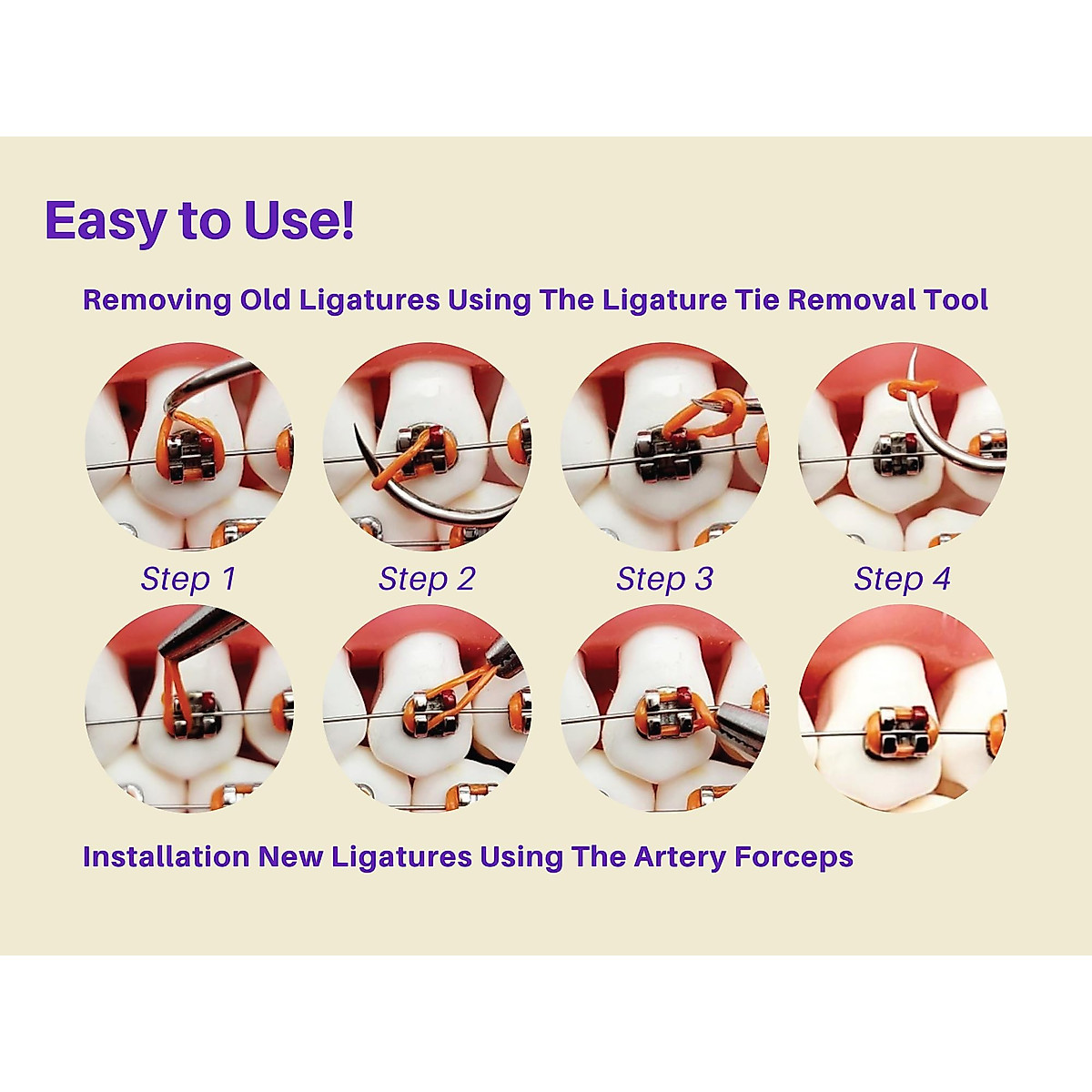 Easy to Use!

Removing Old Ligatures Using The Ligature Tie Removal Tool

Step 1

Step 2

Step 3

Step 4

Installation New Ligatures Using The Artery Forceps