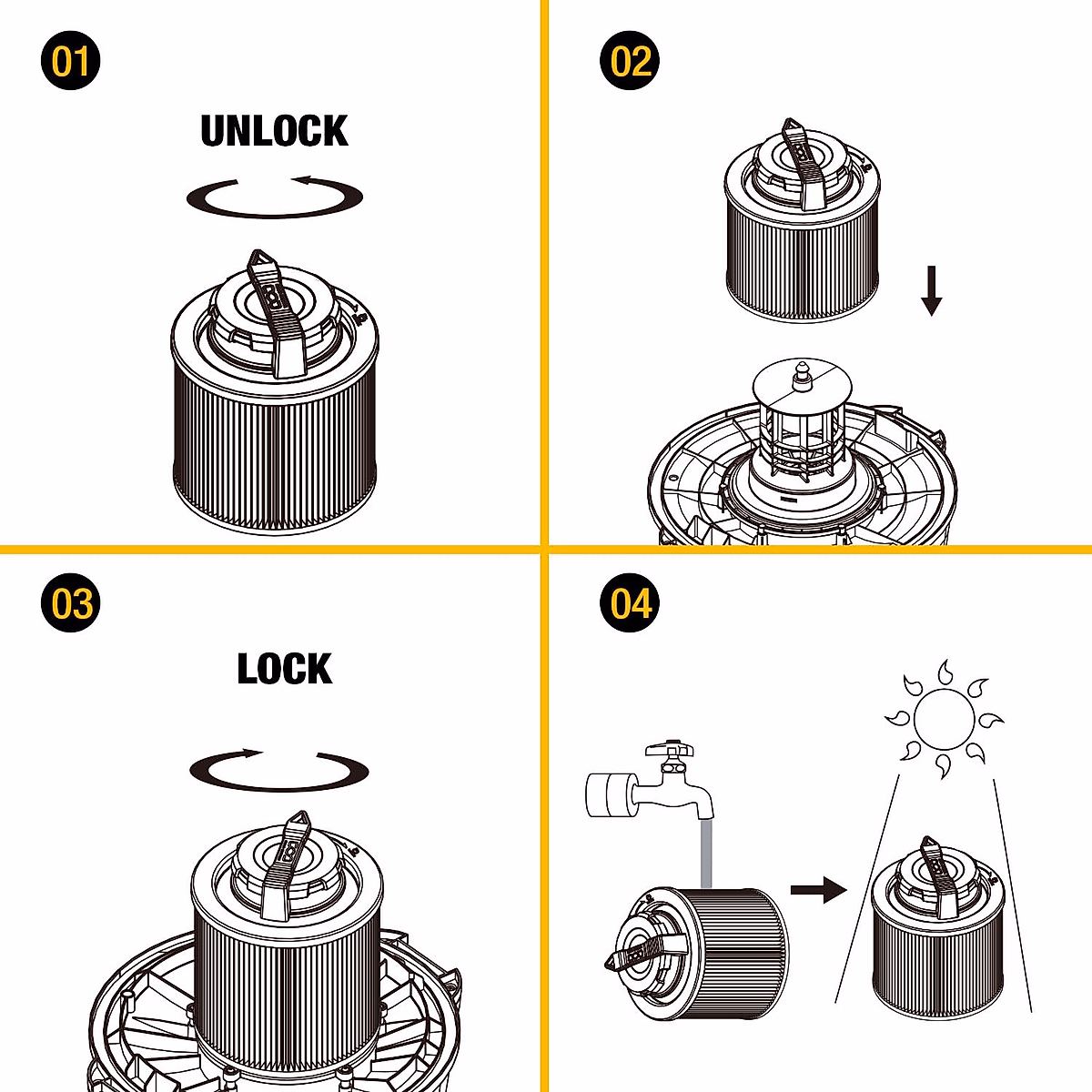 01

UNLOCK

02

03

LOCK

04