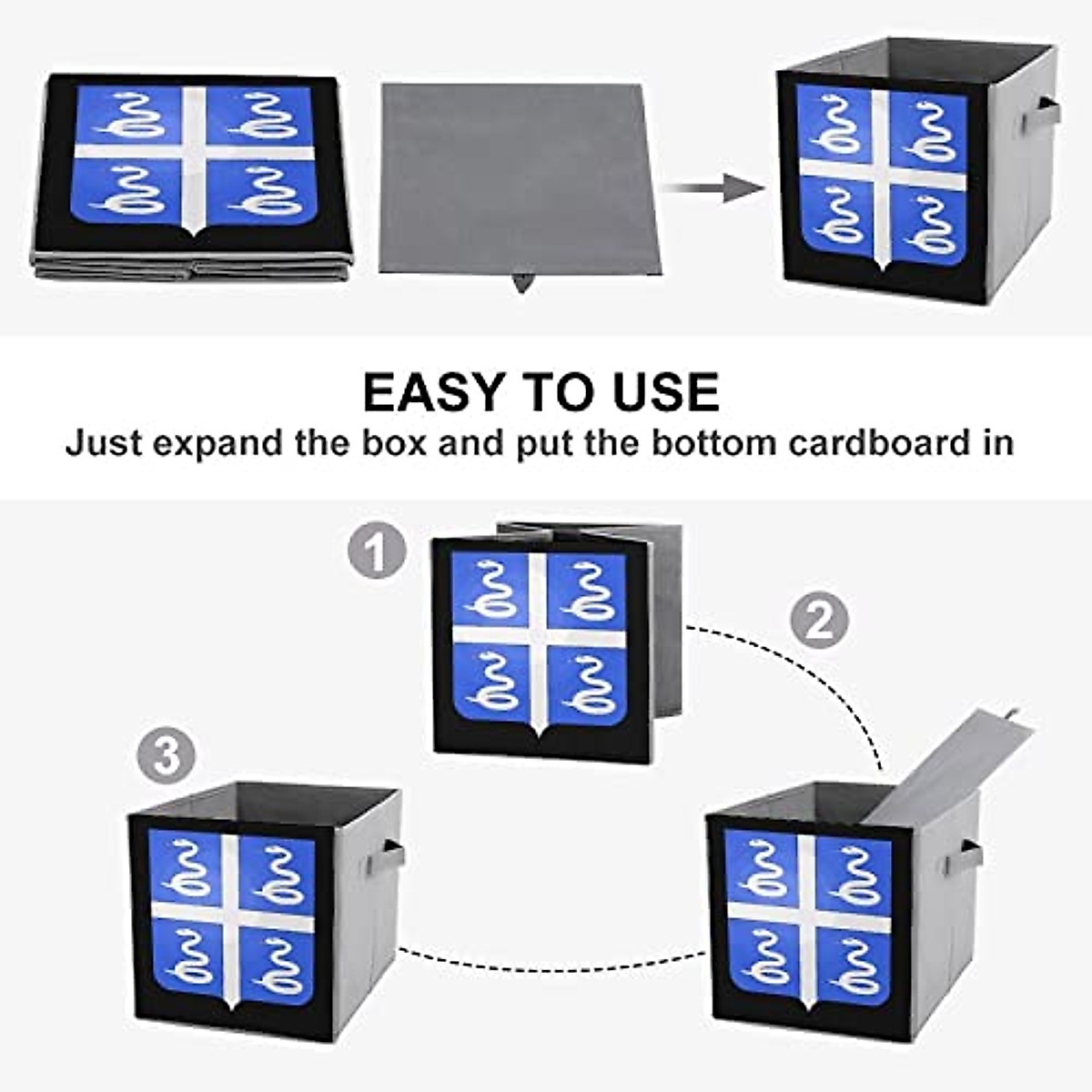 EASY TO USE
Just expand the box and put the bottom cardboard in

1

2

3