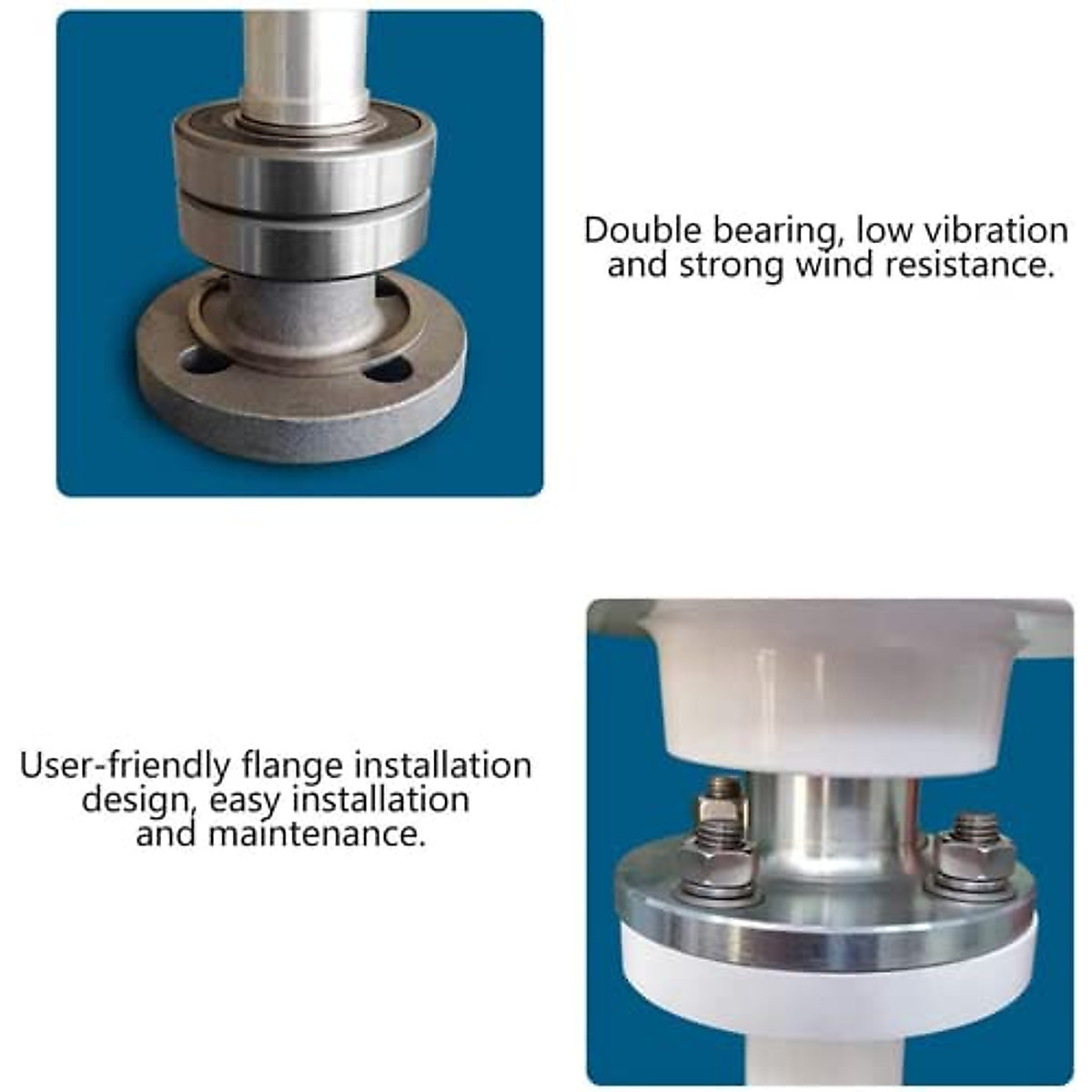 Double bearing, low vibration and strong wind resistance.

User-friendly flange installation design, easy installation and maintenance.