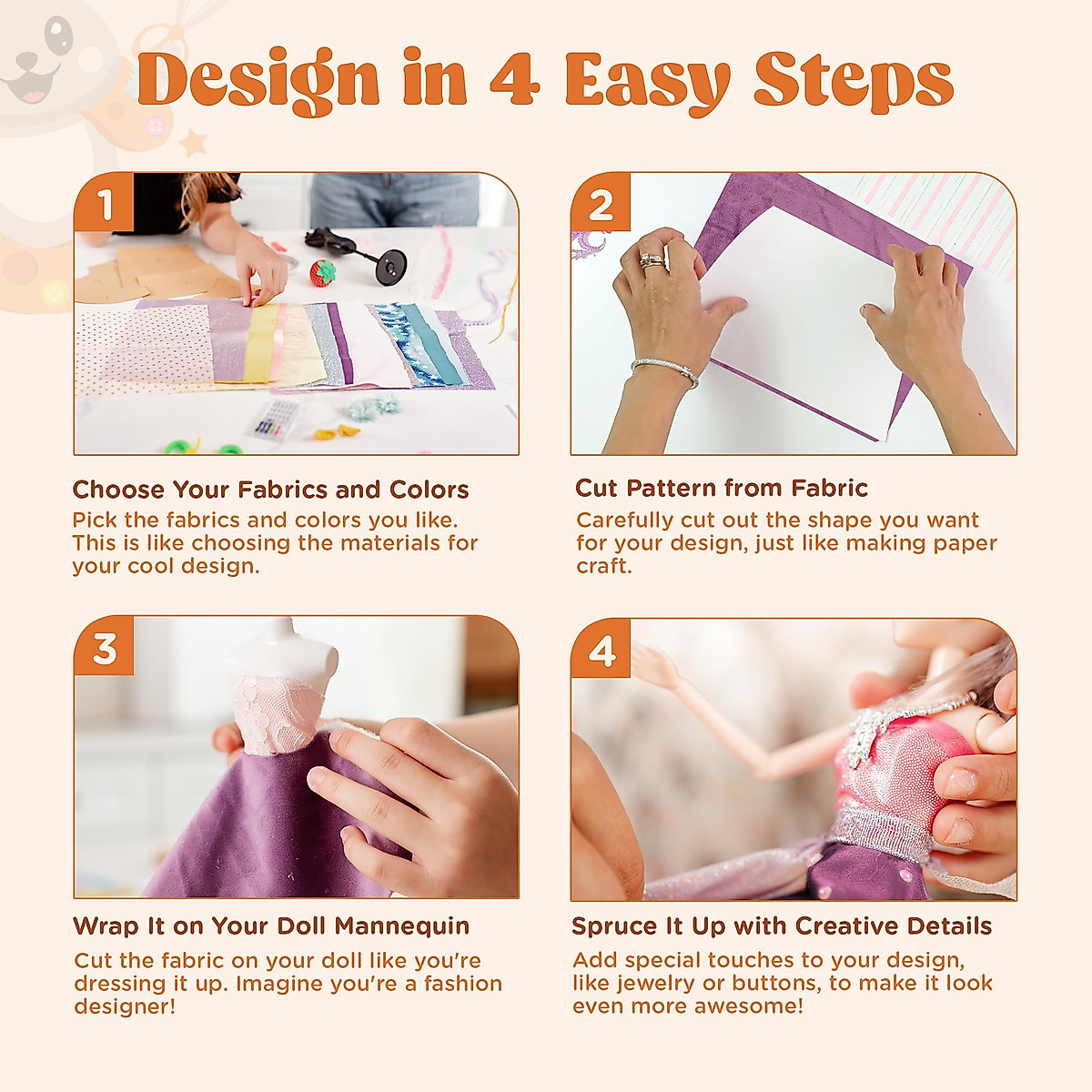 Design in 4 Easy Steps

1

Choose Your Fabrics and Colors

Pick the fabrics and colors you like. This is like choosing the materials for your cool design.

2

Cut Pattern from Fabric

Carefully cut out the shape you want for your design, just like making paper craft.

3

Wrap It on Your Doll Mannequin

Cut the fabric on your doll like you're dressing it up. Imagine you're a fashion designer!

4

Spruce It Up with Creative Details

Add special touches to your design, like jewelry or buttons, to make it look even more awesome!