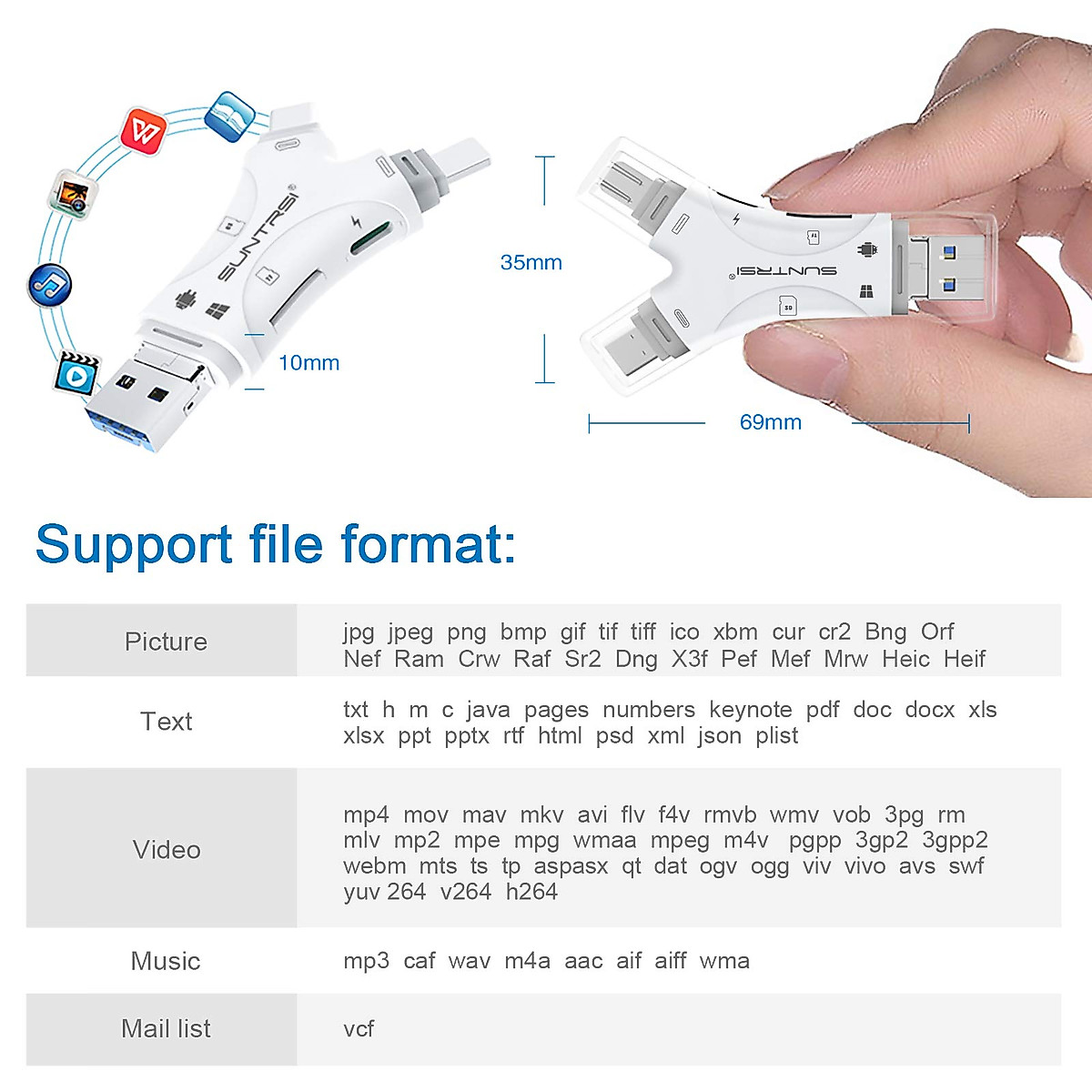 SUNTRSI

10mm

35mm

SUNTRSI

69mm

Support file format:

| Picture | jpg jpeg png bmp gif tif tiff ico xbm cur cr2 Bng Orf Nef Ram Crw Raf Sr2 Dng X3f Pef Mef Mrw Heic Heif |
|---|---|
| Text | txt h m c java pages numbers keynote pdf doc docx xls xlsx ppt pptx rtf html psd xml json plist |
| Video | mp4 mov mav mkv avi flv f4v rmvb wmv vob 3pg rm mlv mp2 mpe mpg wmaa mpeg m4v pgpp 3gp2 3gpp2 webm mts ts tp aspasx qt dat ogv ogg viv vivo avs swf yuv 264 v264 h264 |
| Music | mp3 caf wav m4a aac aif aiff wma |
| Mail list | vcf |