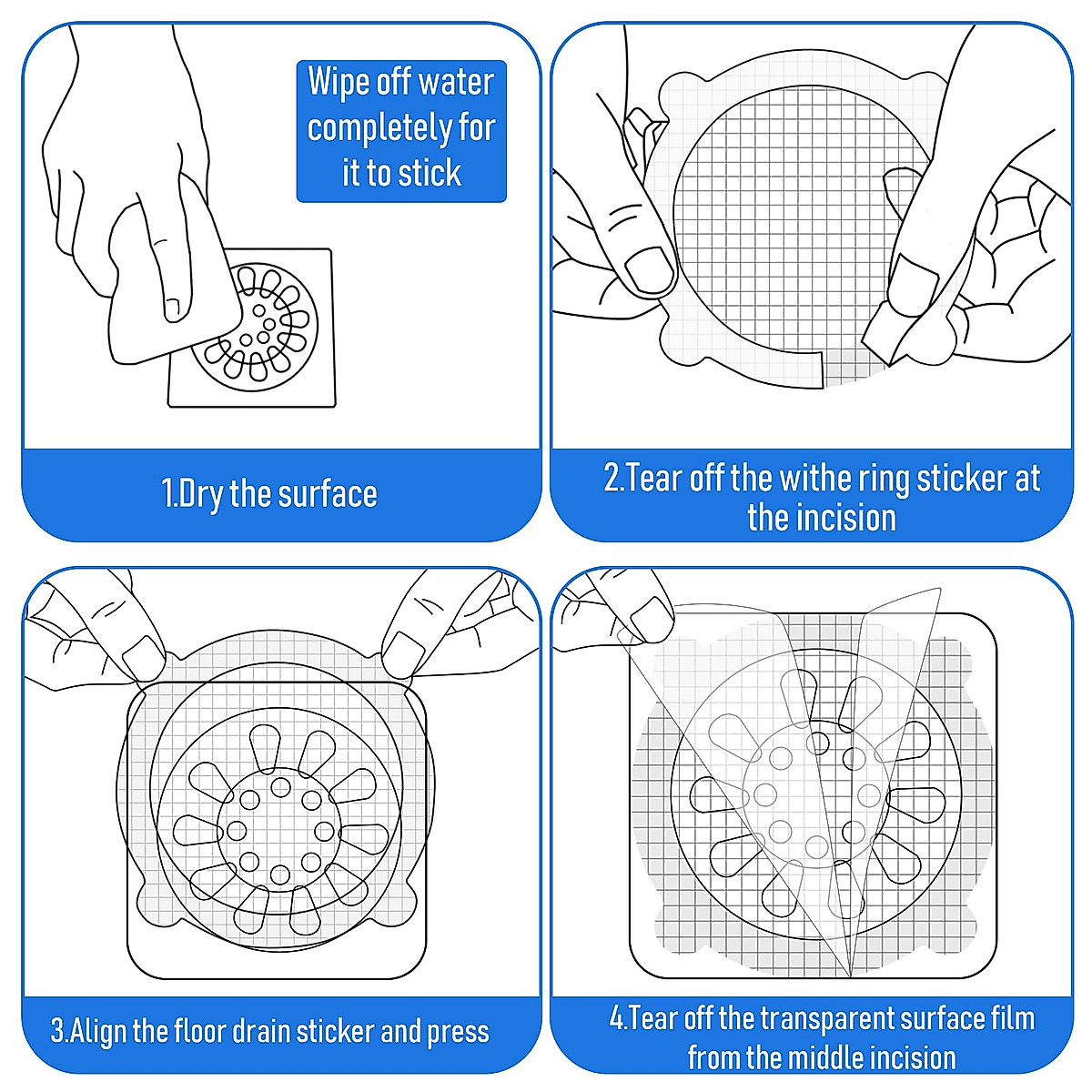 Wipe off water completely for it to stick

1.Dry the surface

2.Tear off the withe ring sticker at the incision

3.Align the floor drain sticker and press

4.Tear off the transparent surface film from the middle incision