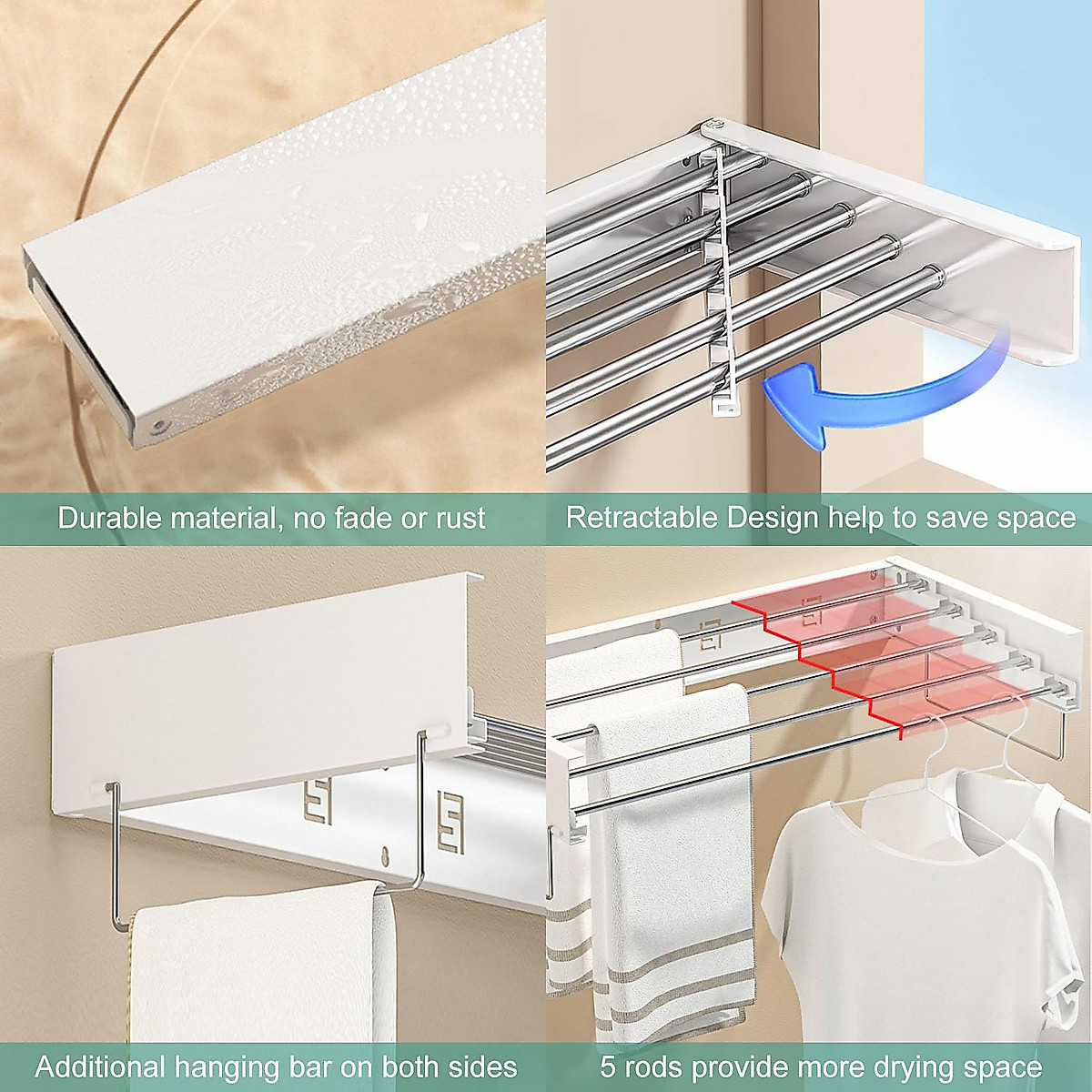 Durable material, no fade or rust

Retractable Design help to save space

Additional hanging bar on both sides

5 rods provide more drying space