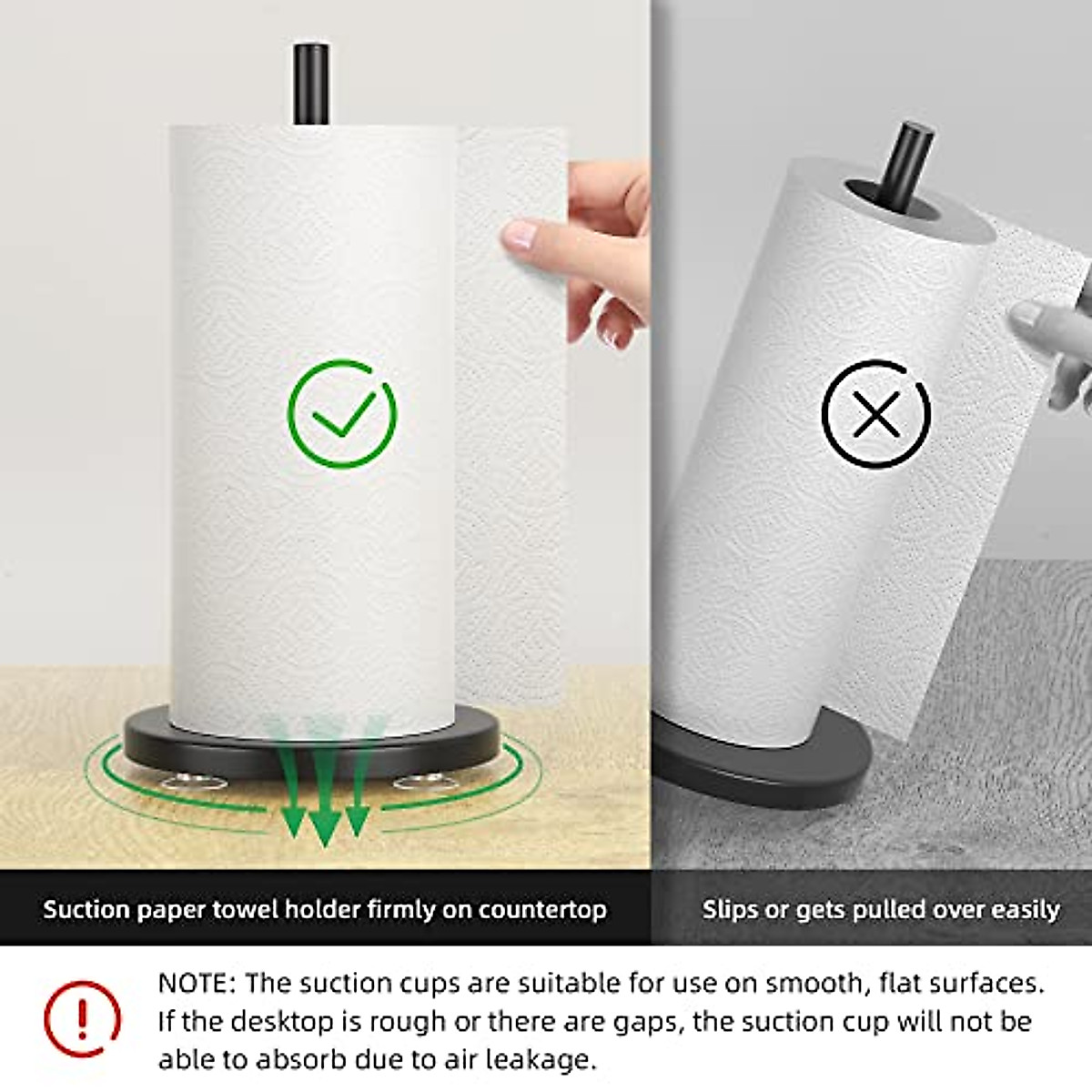 Suction paper towel holder firmly on countertop

Slips or gets pulled over easily

NOTE: The suction cups are suitable for use on smooth, flat surfaces. If the desktop is rough or there are gaps, the suction cup will not be able to absorb due to air leakage.