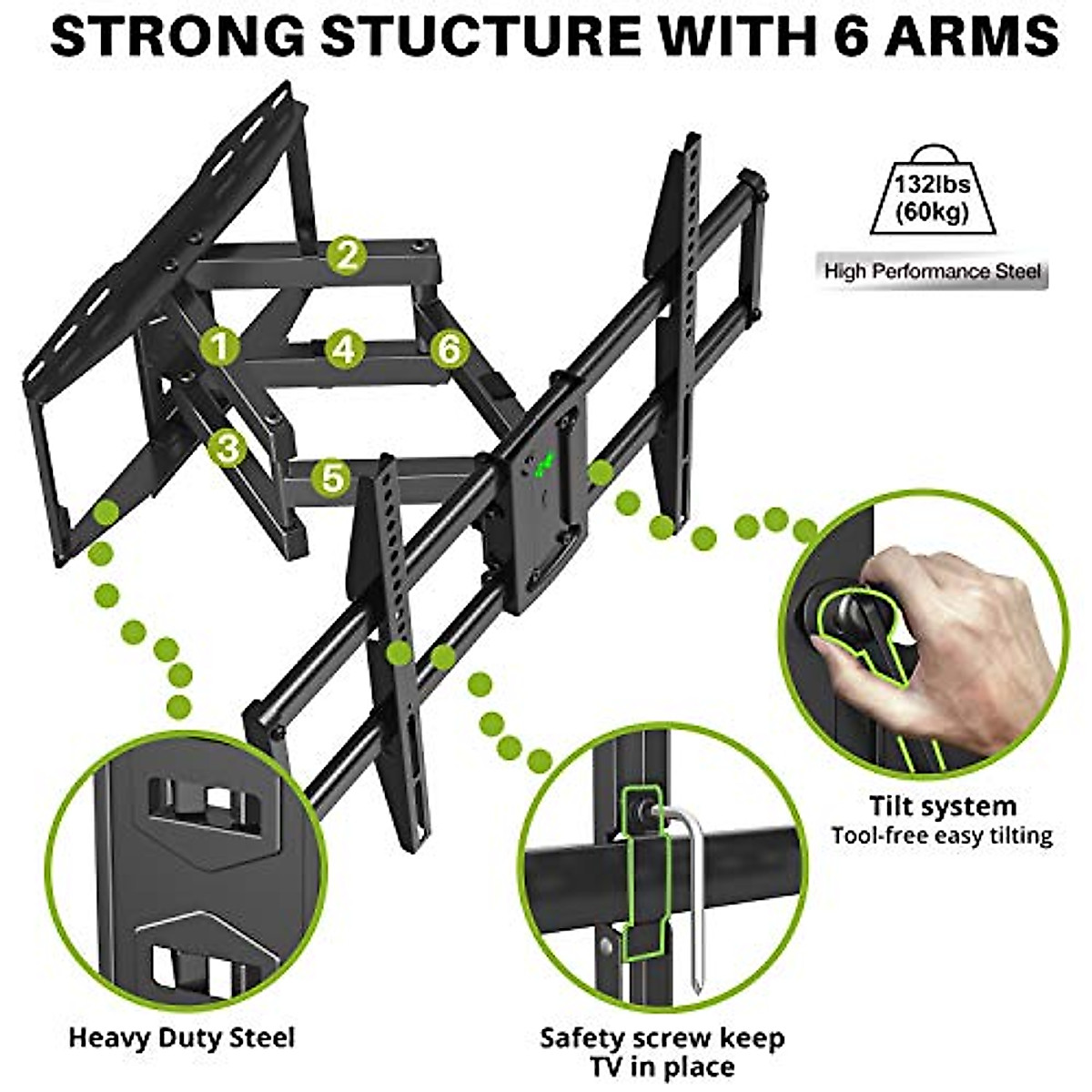 STRONG STUCTURE WITH 6 ARMS

132lbs (60kg)

High Performance Steel

2

1

4

6

3

5

Tilt system
Tool-free easy tilting

Heavy Duty Steel

Safety screw keep TV in place