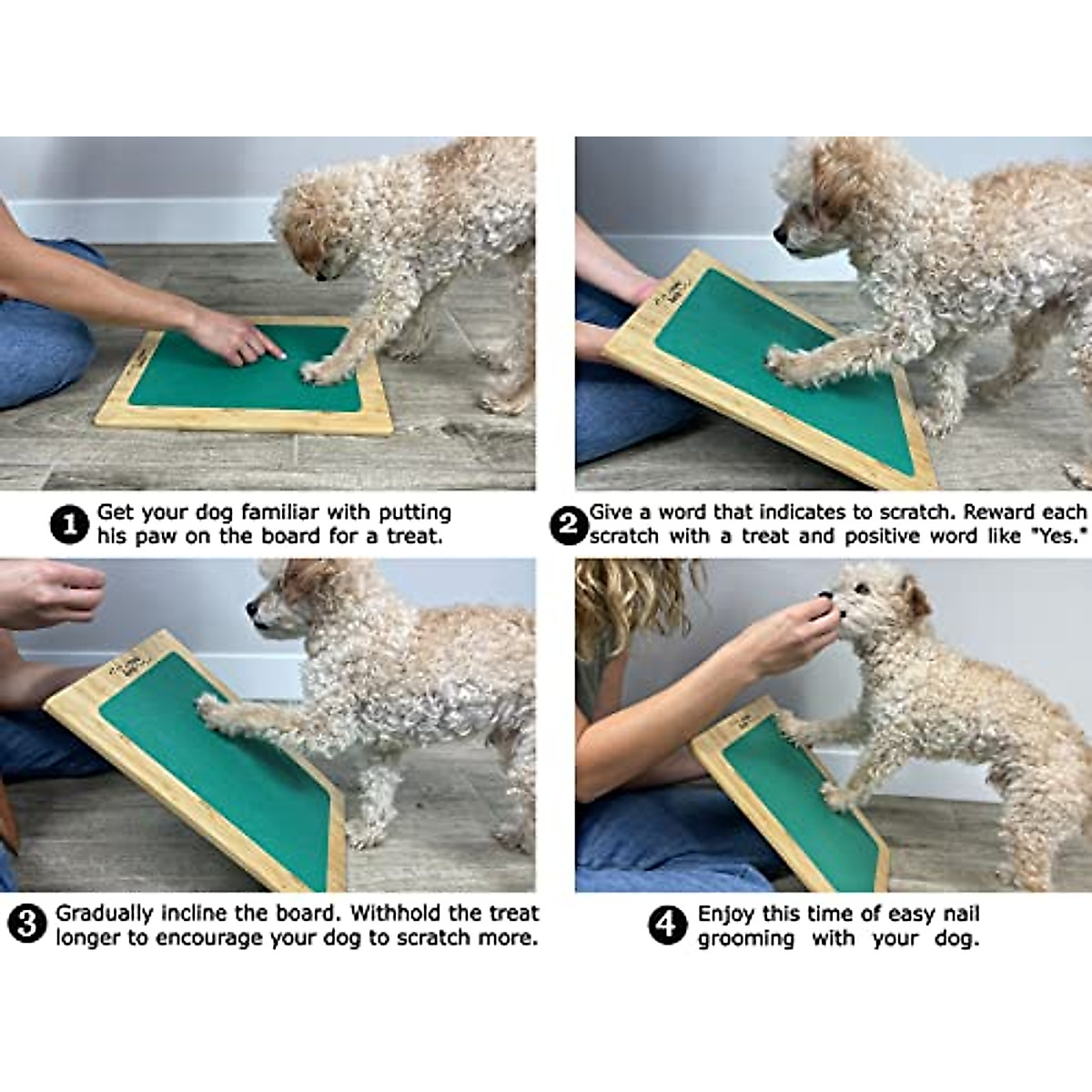 1 Get your dog familiar with putting his paw on the board for a treat.

2 Give a word that indicates to scratch. Reward each scratch with a treat and positive word like "Yes."

3 Gradually incline the board. Withhold the treat longer to encourage your dog to scratch more.

4 Enjoy this time of easy nail grooming with your dog.