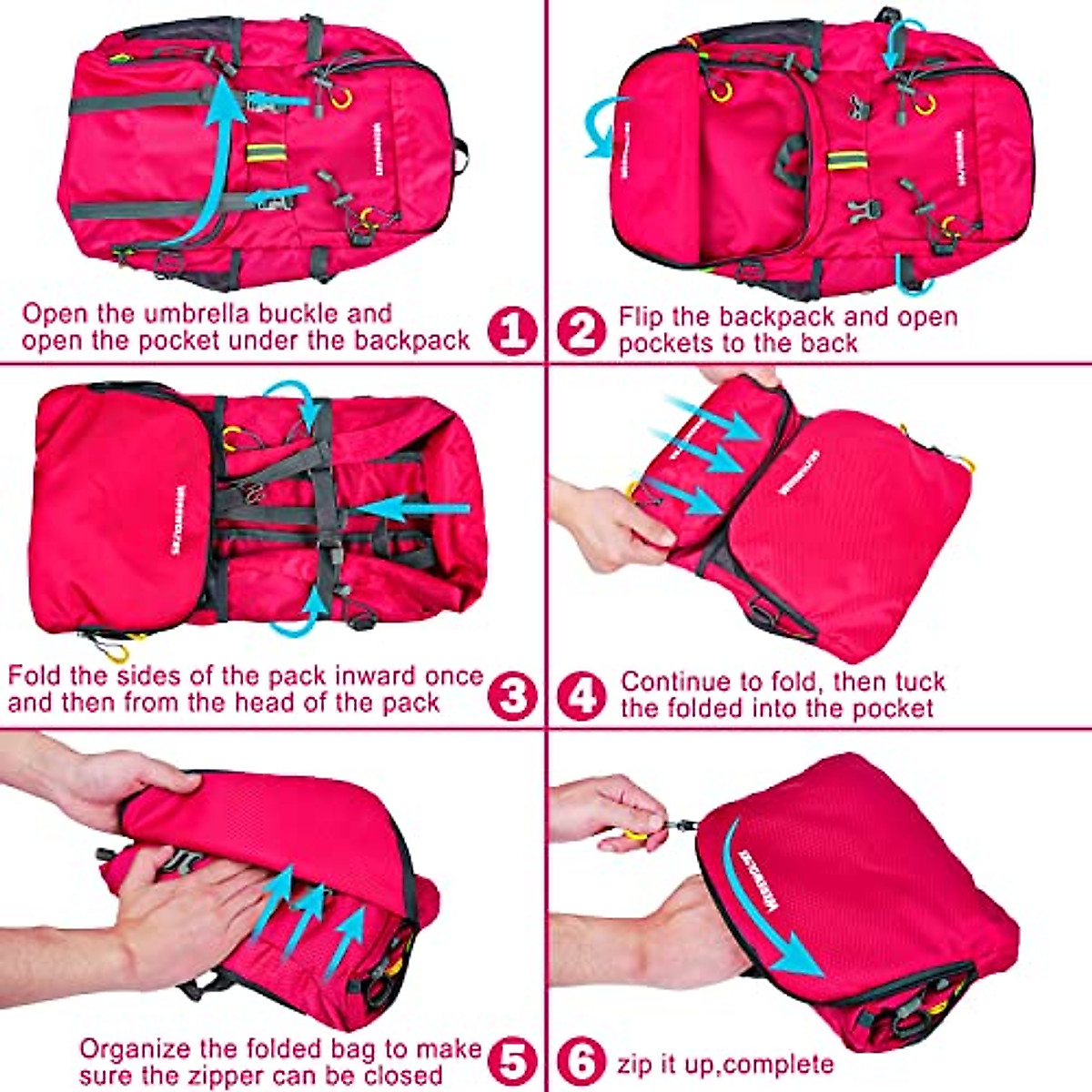 Open the umbrella buckle and open the pocket under the backpack

1

2

Flip the backpack and open pockets to the back

Fold the sides of the pack inward once and then from the head of the pack

3

4

Continue to fold, then tuck the folded into the pocket

Organize the folded bag to make sure the zipper can be closed

5

6

zip it up,complete