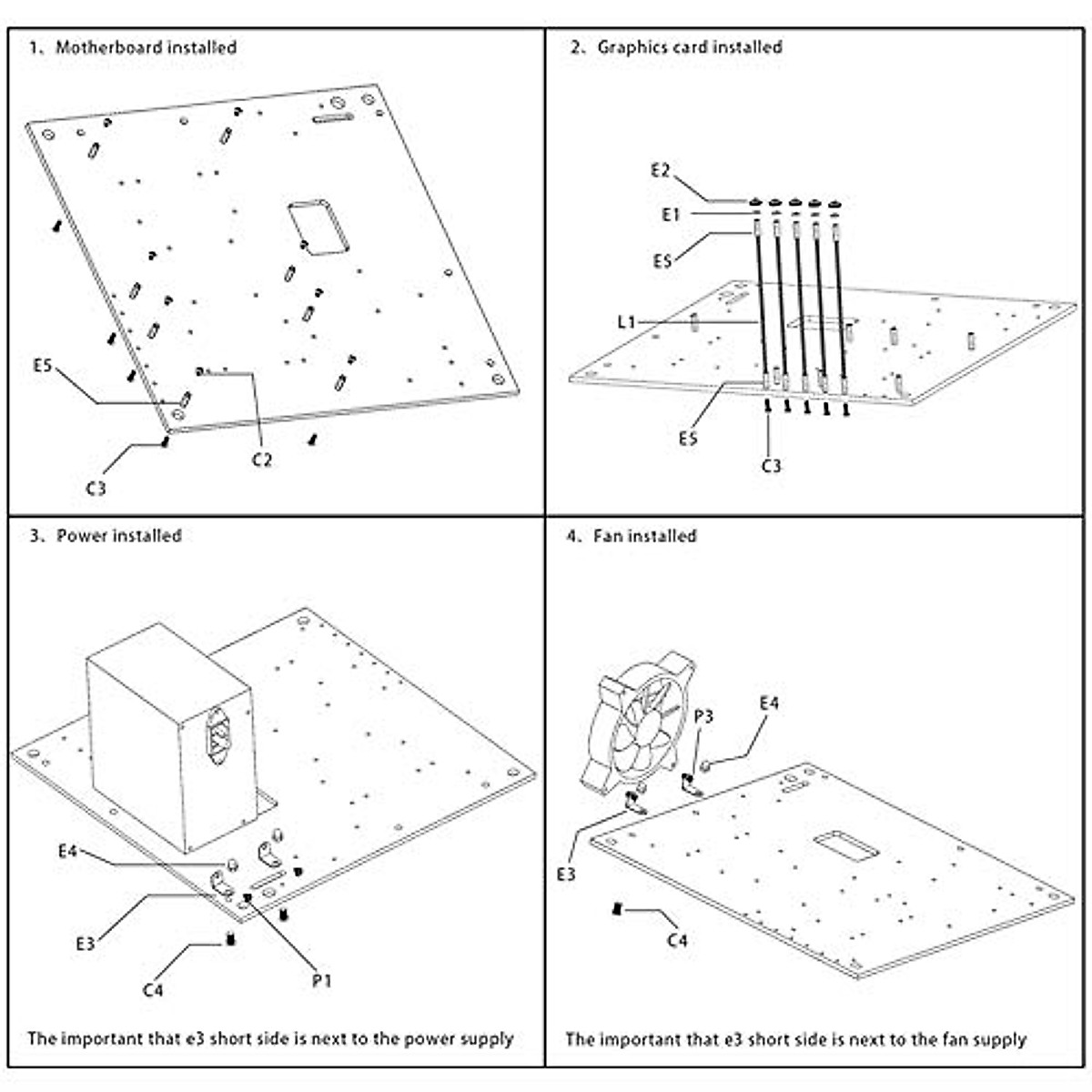 1. Motherboard installed

E5
C2
C3

2. Graphics card installed

E2
E1
E5
L1
E5
C3

3. Power installed

E4
E3
C4
P1

The important that e3 short side is next to the power supply

4. Fan installed

P3
E4
E3
C4

The important that e3 short side is next to the fan supply