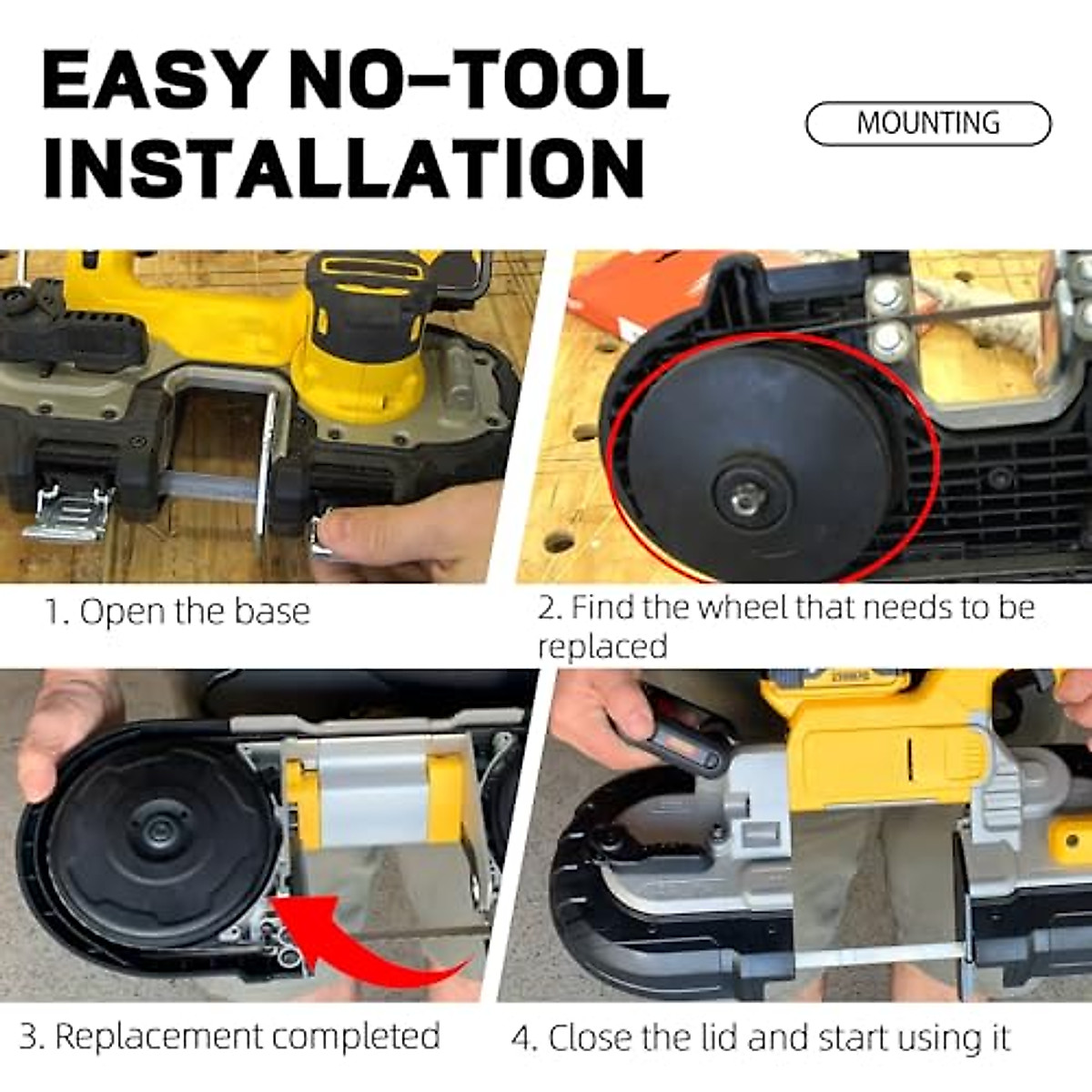 EASY NO-TOOL INSTALLATION

MOUNTING

1. Open the base

2. Find the wheel that needs to be replaced

3. Replacement completed

4. Close the lid and start using it