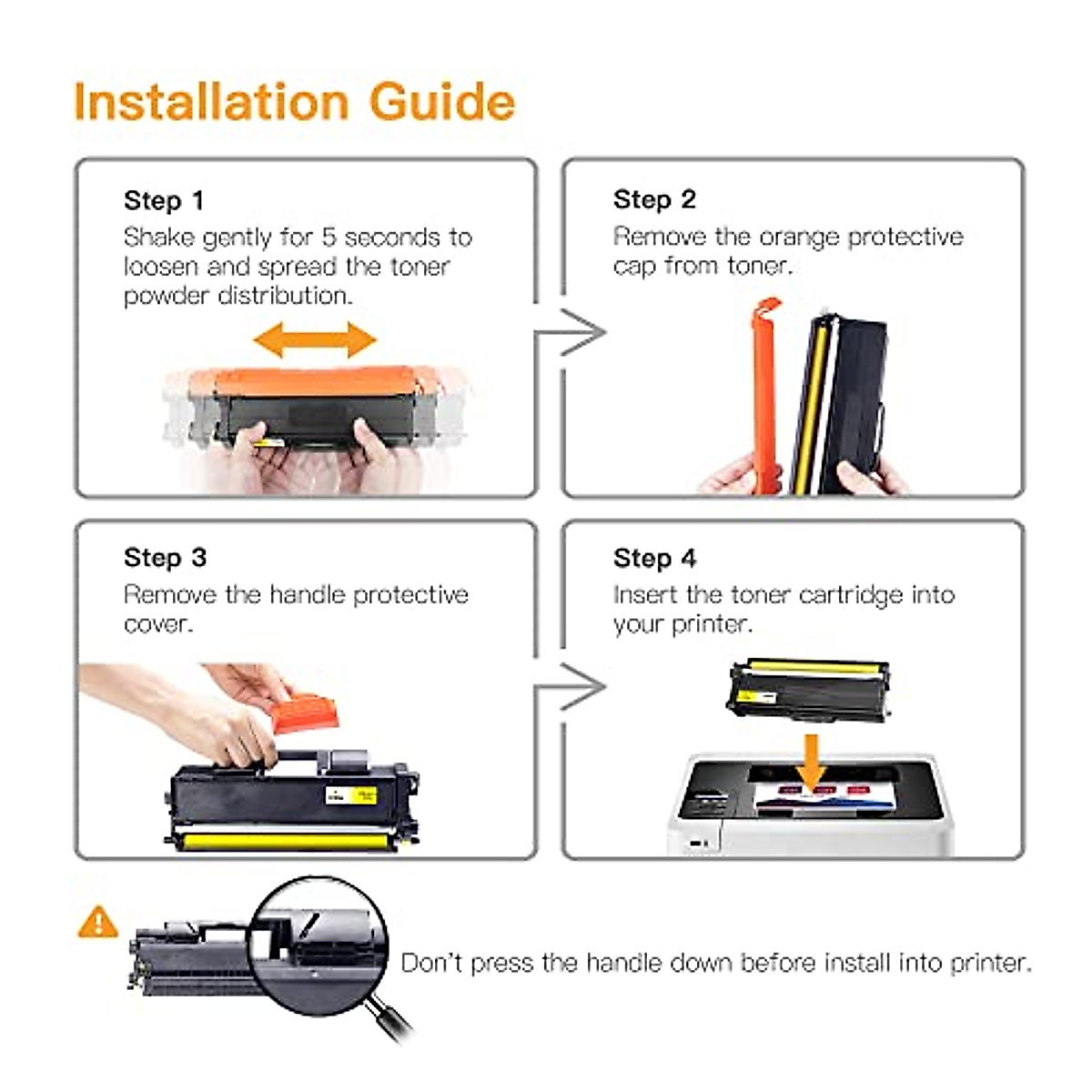 Installation Guide

Step 1
Shake gently for 5 seconds to loosen and spread the toner powder distribution.

Step 2
Remove the orange protective cap from toner.

Step 3
Remove the handle protective cover.

Step 4
Insert the toner cartridge into your printer.

Don't press the handle down before install into printer.