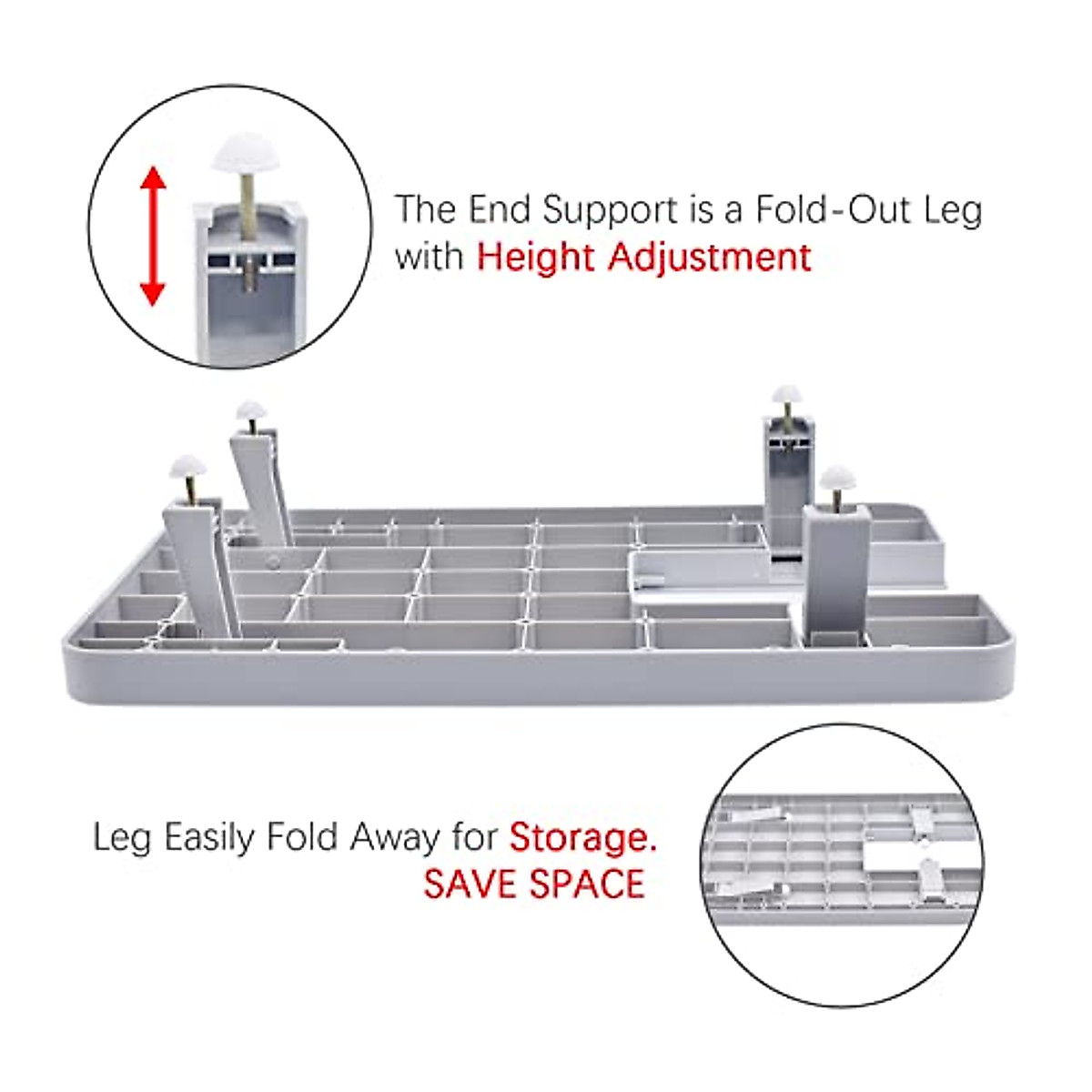 The End Support is a Fold-Out Leg with Height Adjustment

Leg Easily Fold Away for Storage. SAVE SPACE