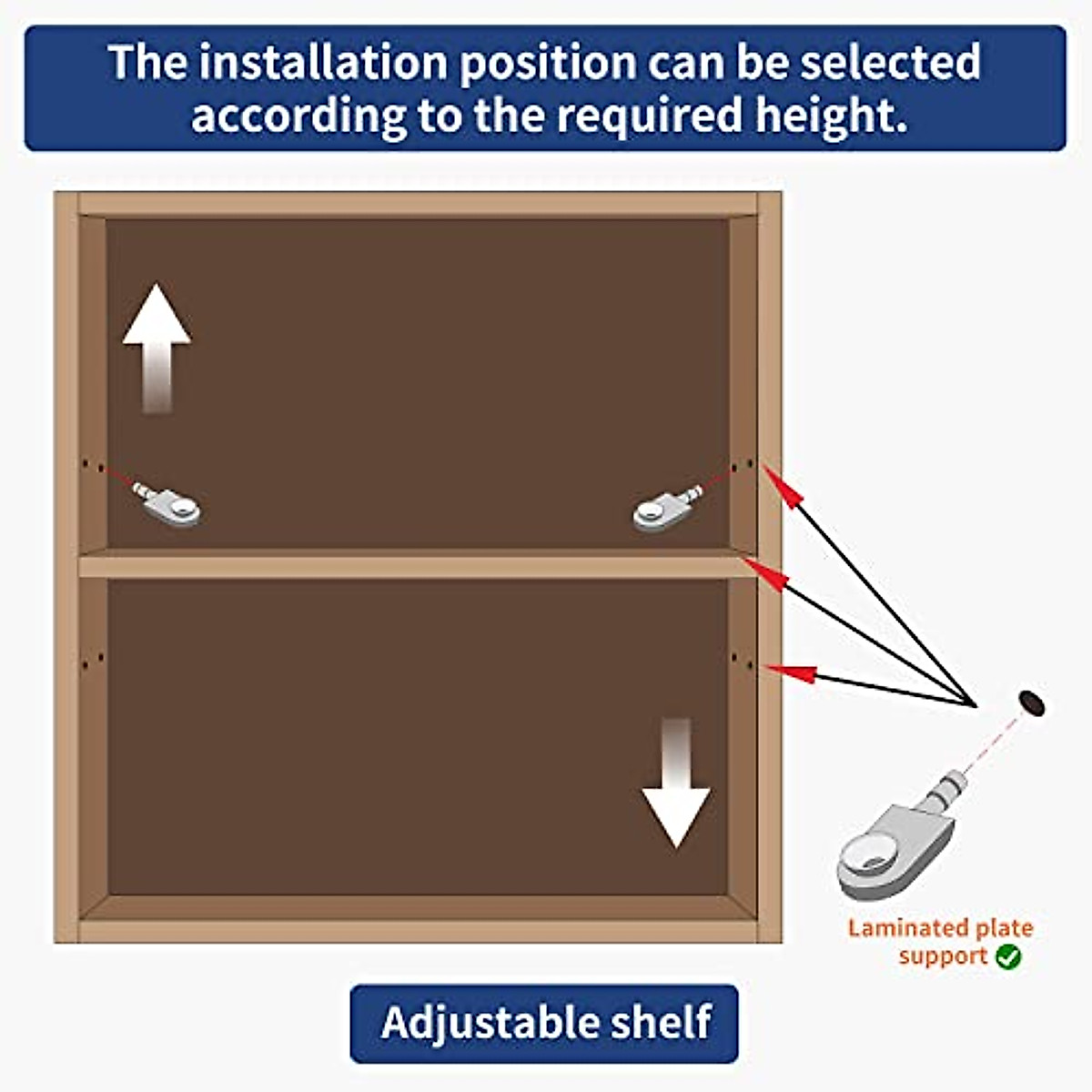 The installation position can be selected according to the required height.

Laminated plate support

Adjustable shelf