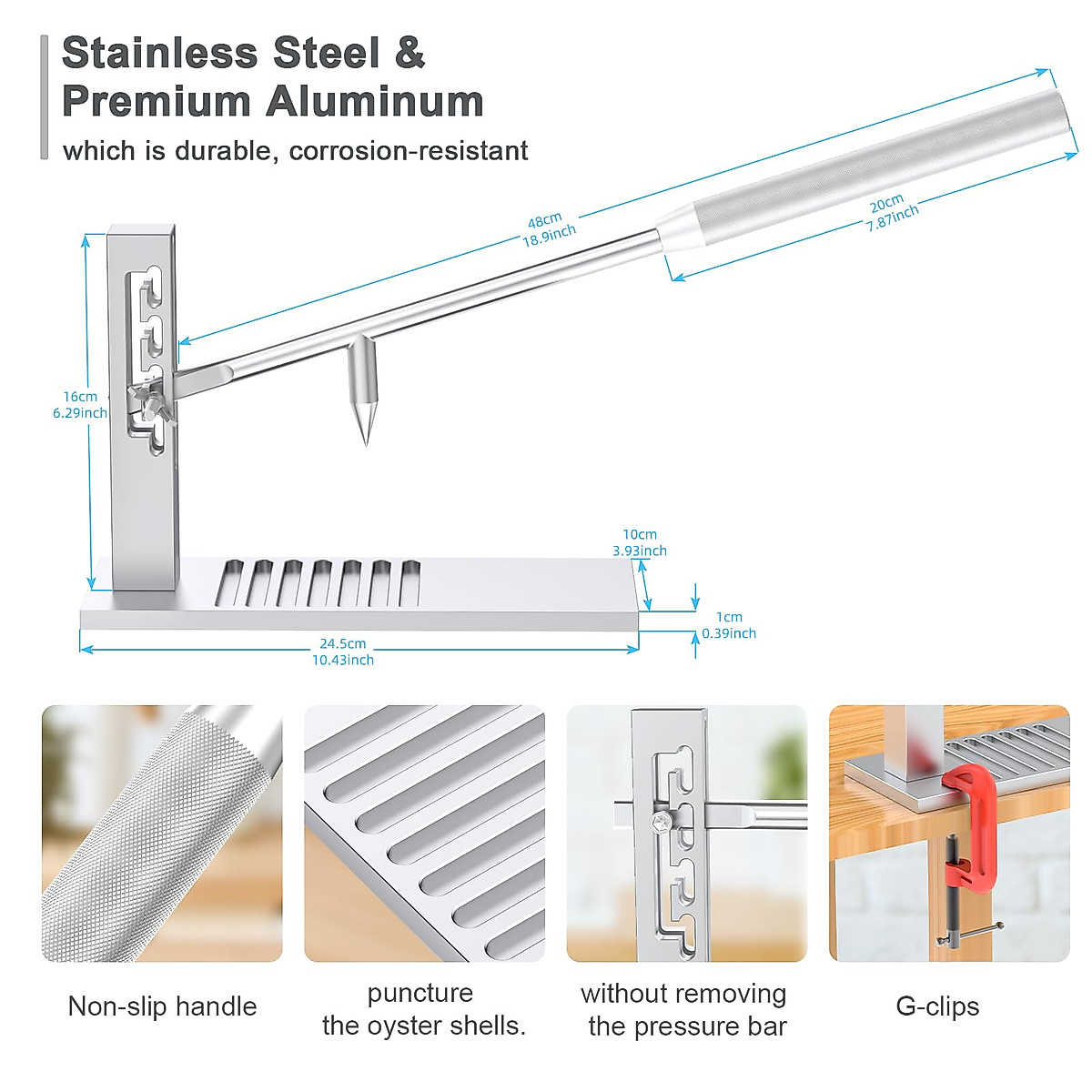 Stainless Steel & Premium Aluminum

which is durable, corrosion-resistant

48cm
18.9inch

20cm
7.87inch

16cm
6.29inch

10cm
3.93inch

1cm
0.39inch

24.5cm
10.43inch

Non-slip handle

puncture
the oyster shells.

without removing
the pressure bar

G-clips