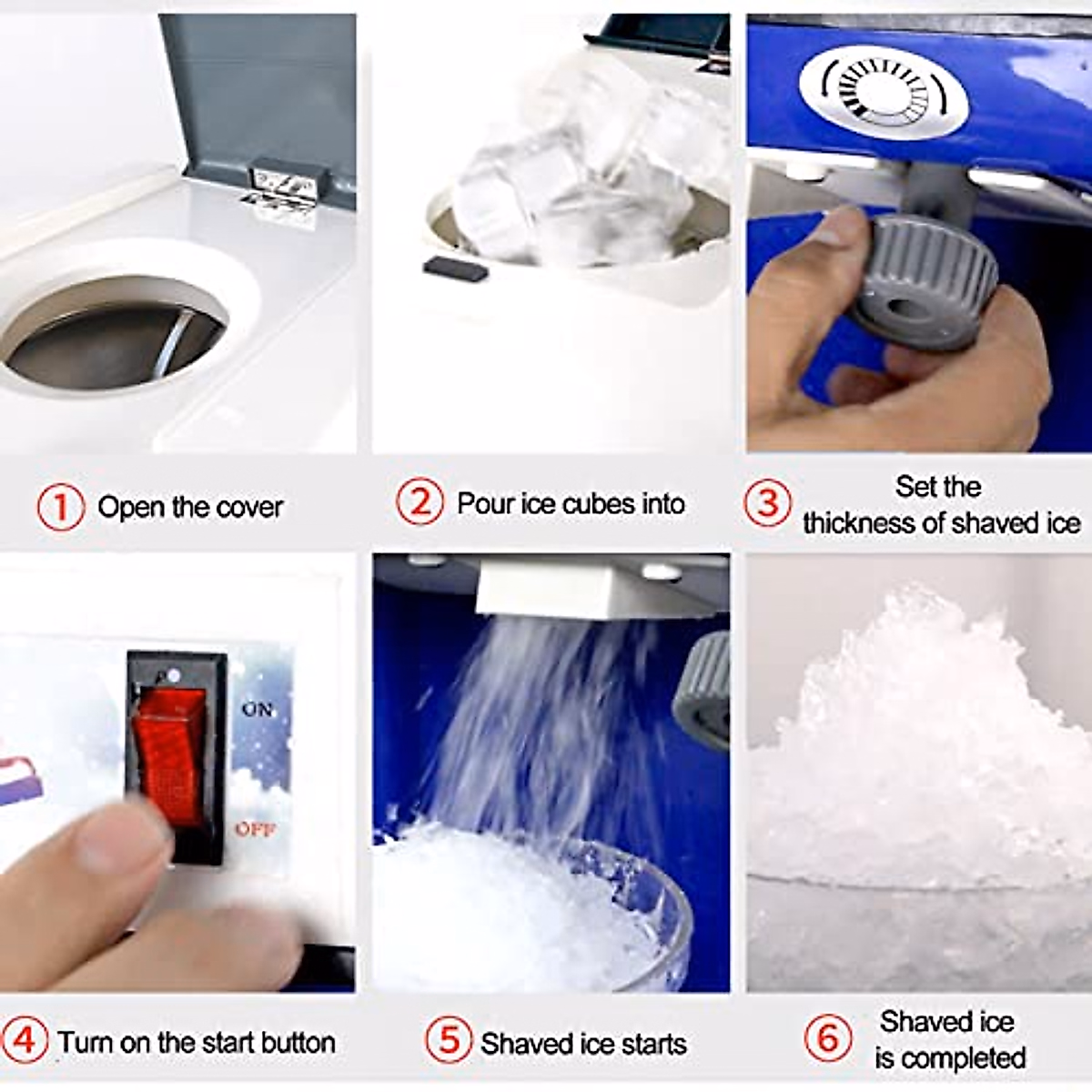 ① Open the cover

② Pour ice cubes into

③ Set the thickness of shaved ice

ON

OFF

④ Turn on the start button

⑤ Shaved ice starts

⑥ Shaved ice is completed