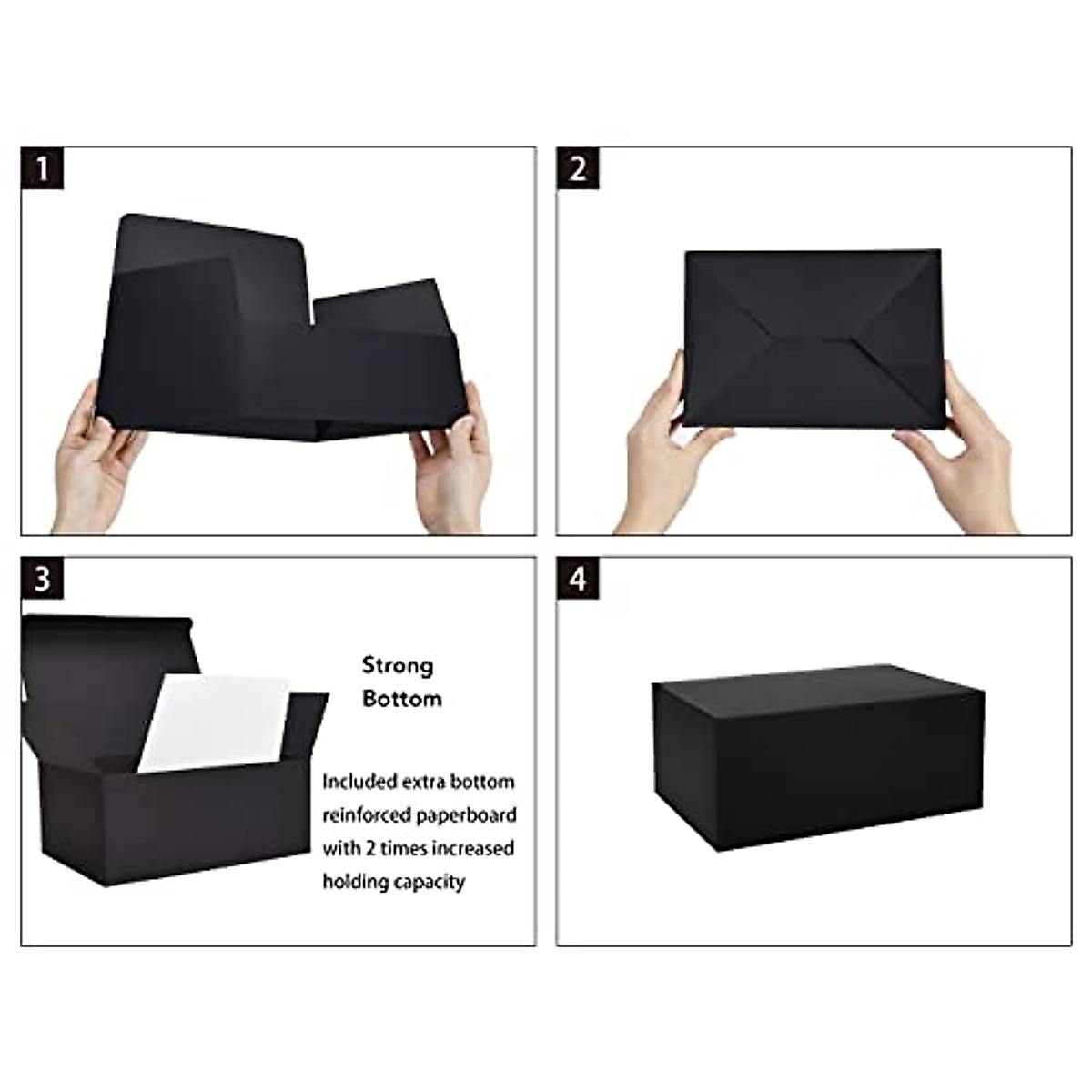 1

2

3

Strong Bottom

Included extra bottom reinforced paperboard with 2 times increased holding capacity

4