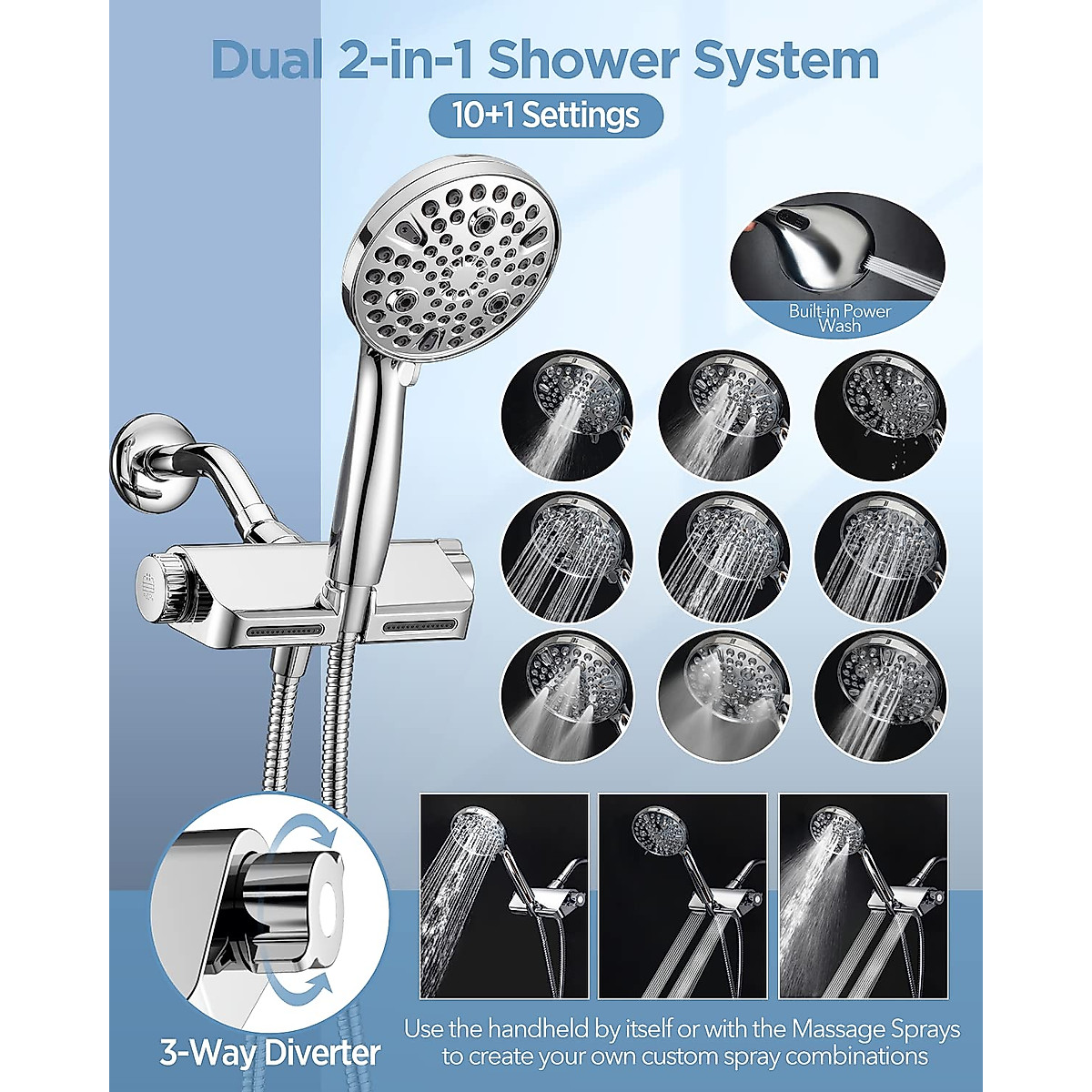 Dual 2-in-1 Shower System
10+1 Settings

Built-in Power Wash

3-Way Diverter

Use the handheld by itself or with the Massage Sprays to create your own custom spray combinations