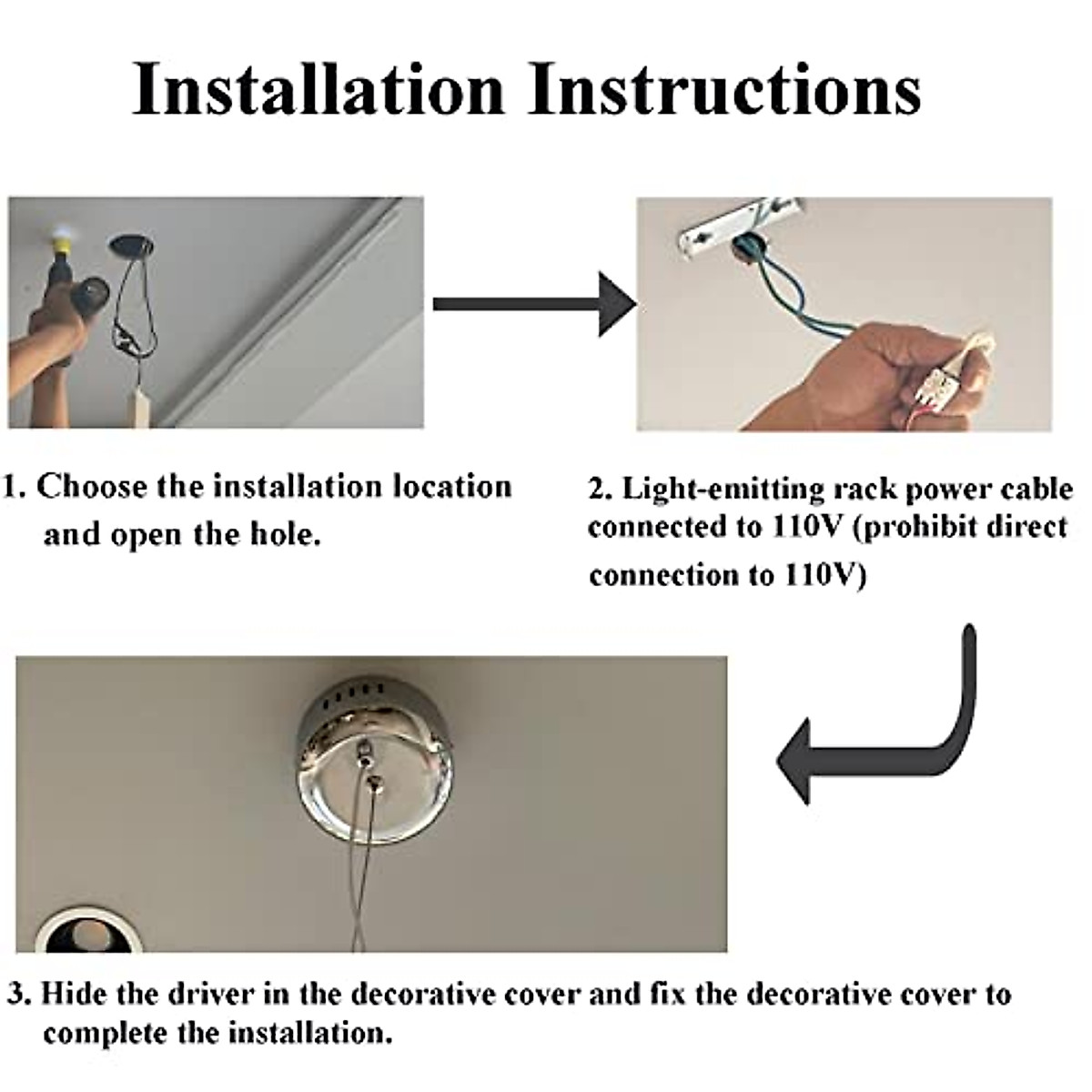 Installation Instructions

1. Choose the installation location and open the hole.

2. Light-emitting rack power cable connected to 110V (prohibit direct connection to 110V)

3. Hide the driver in the decorative cover and fix the decorative cover to complete the installation.