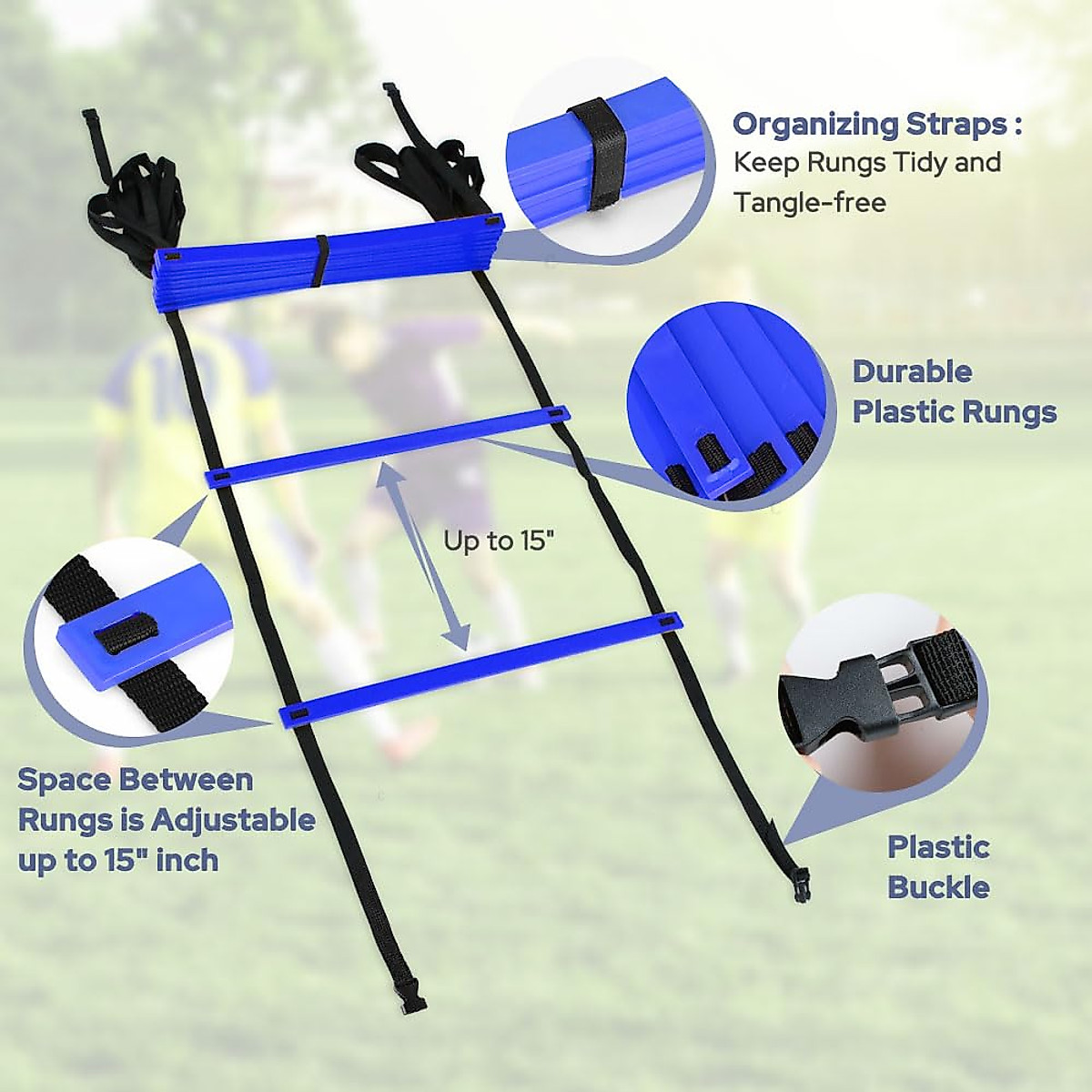 Organizing Straps :
Keep Rungs Tidy and Tangle-free

Durable Plastic Rungs

Up to 15"

Space Between Rungs is Adjustable up to 15" inch

Plastic Buckle