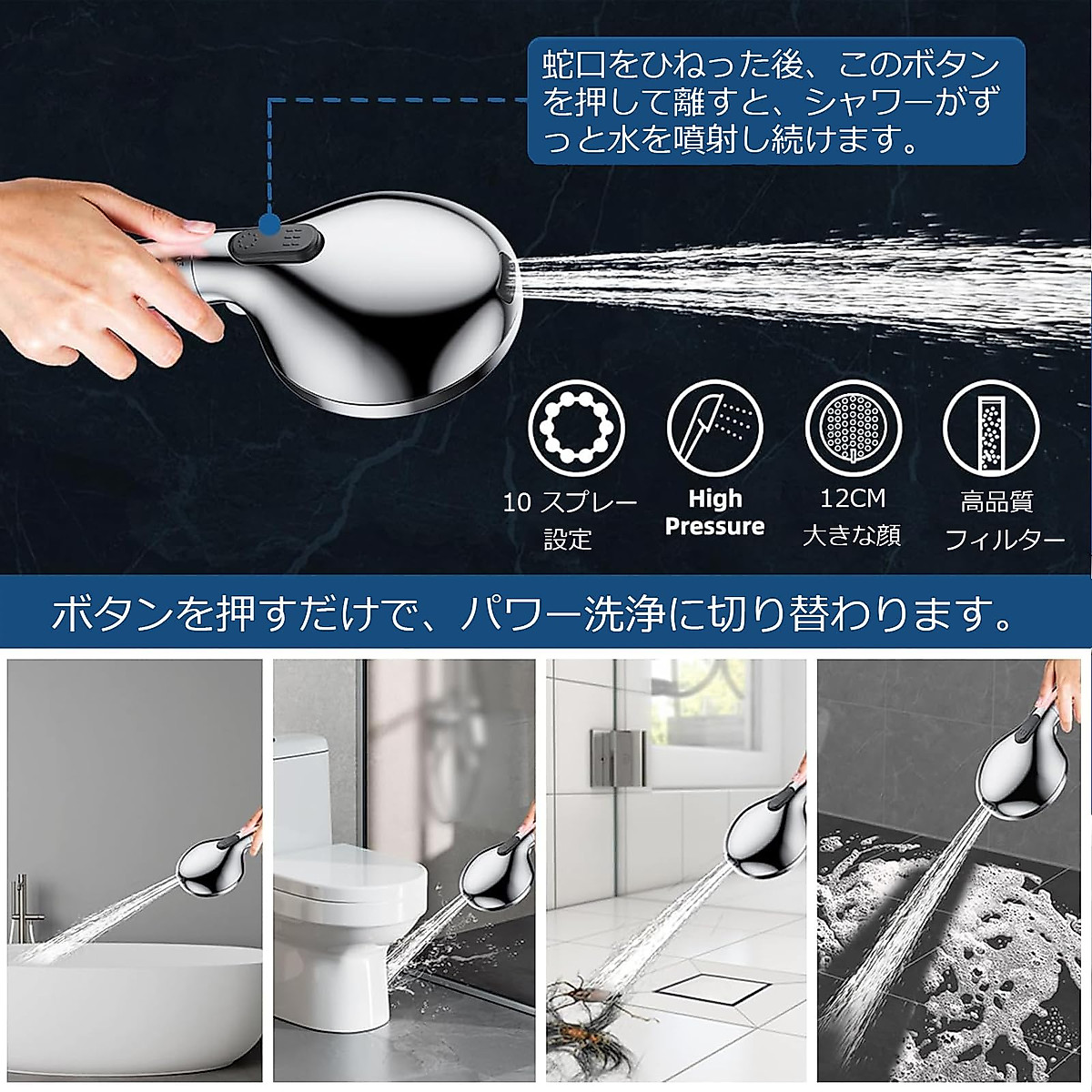 蛇口をひねった後、このボタンを押して離すと、シャワーがずっと水を噴射し続けます。

10 スプレー設定

High Pressure

12CM 大きな顔

高品質フィルター

ボタンを押すだけで、パワー洗浄に切り替わります。