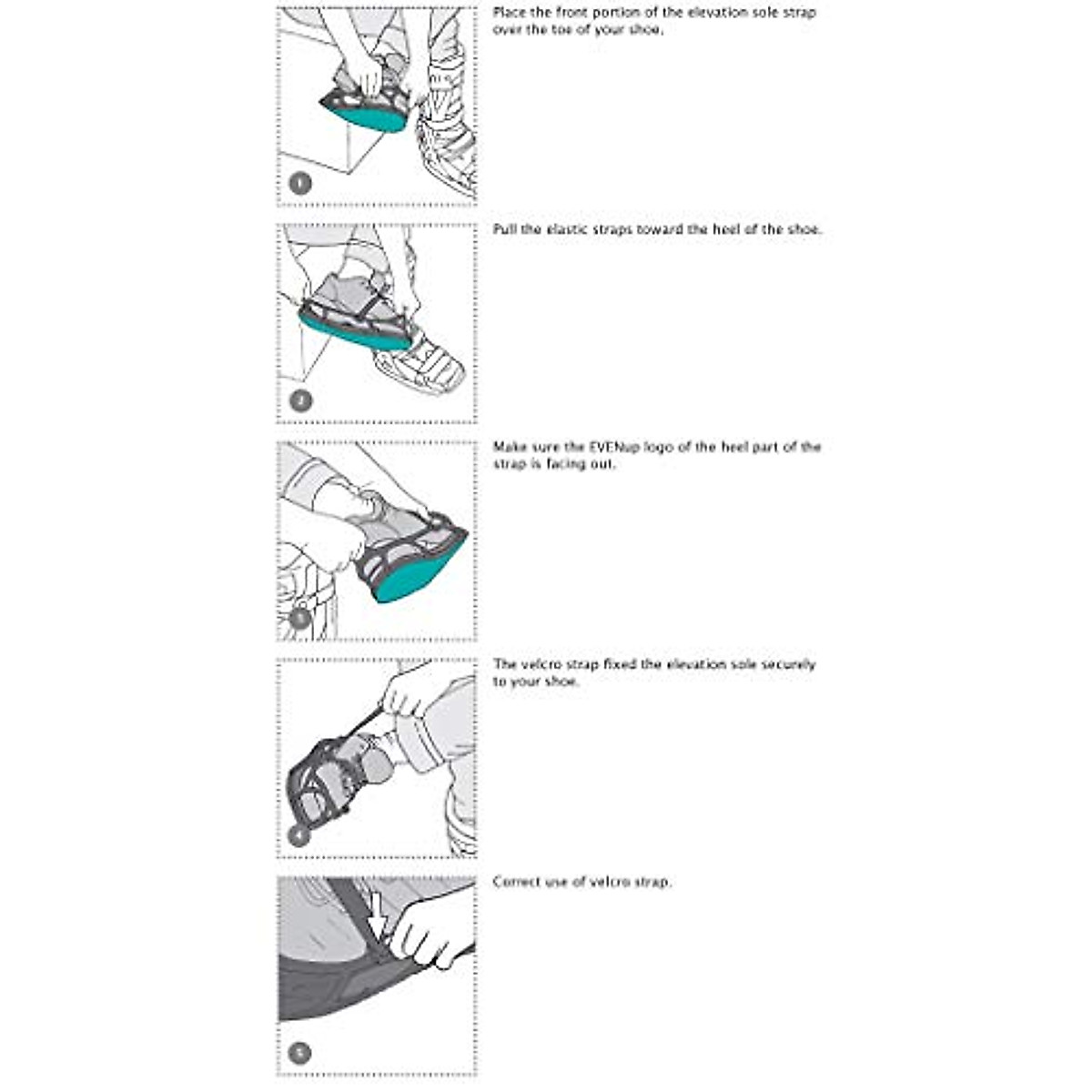 1

Place the front portion of the elevation sole strap over the toe of your shoe.

2

Pull the elastic straps toward the heel of the shoe.

3

Make sure the EVENup logo of the heel part of the strap is facing out.

4

The velcro strap fixed the elevation sole securely to your shoe.

5

Correct use of velcro strap.