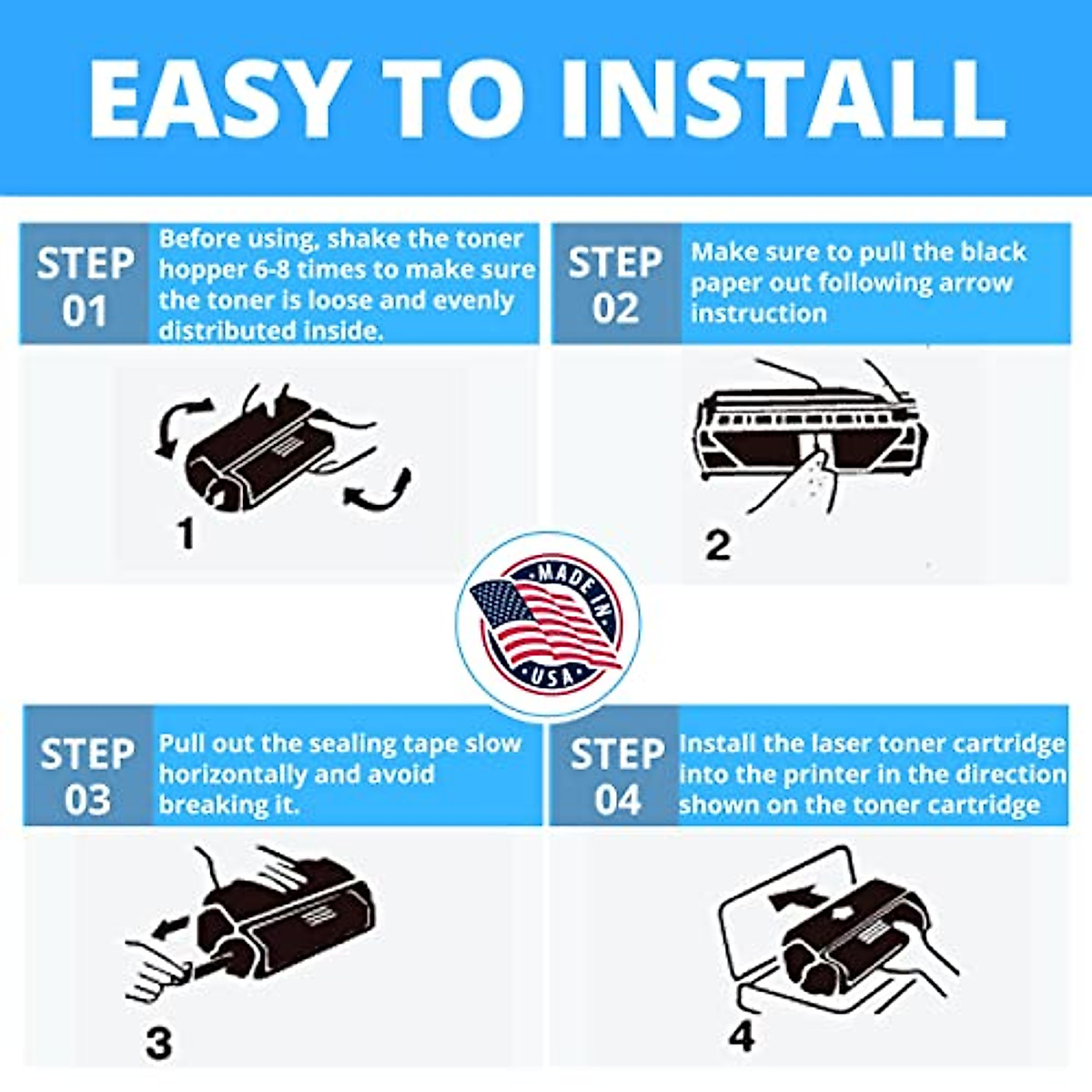 EASY TO INSTALL

STEP 01

Before using, shake the toner hopper 6-8 times to make sure the toner is loose and evenly distributed inside.

1

STEP 02

Make sure to pull the black paper out following arrow instruction

2

MADE IN USA

STEP 03

Pull out the sealing tape slow horizontally and avoid breaking it.

3

STEP 04

Install the laser toner cartridge into the printer in the direction shown on the toner cartridge

4