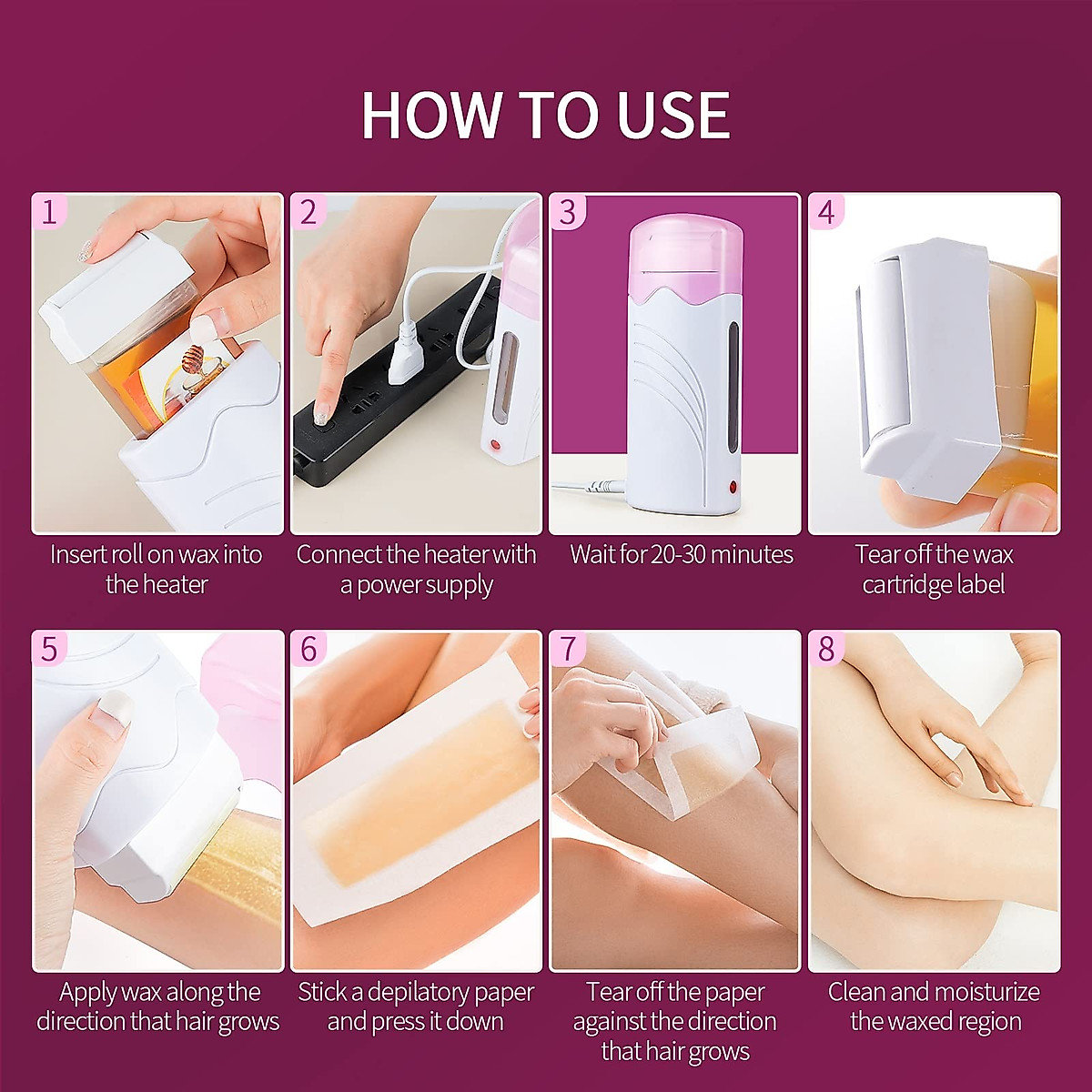 HOW TO USE

1
Insert roll on wax into the heater

2
Connect the heater with a power supply

3
Wait for 20-30 minutes

4
Tear off the wax cartridge label

5
Apply wax along the direction that hair grows

6
Stick a depilatory paper and press it down

7
Tear off the paper against the direction that hair grows

8
Clean and moisturize the waxed region