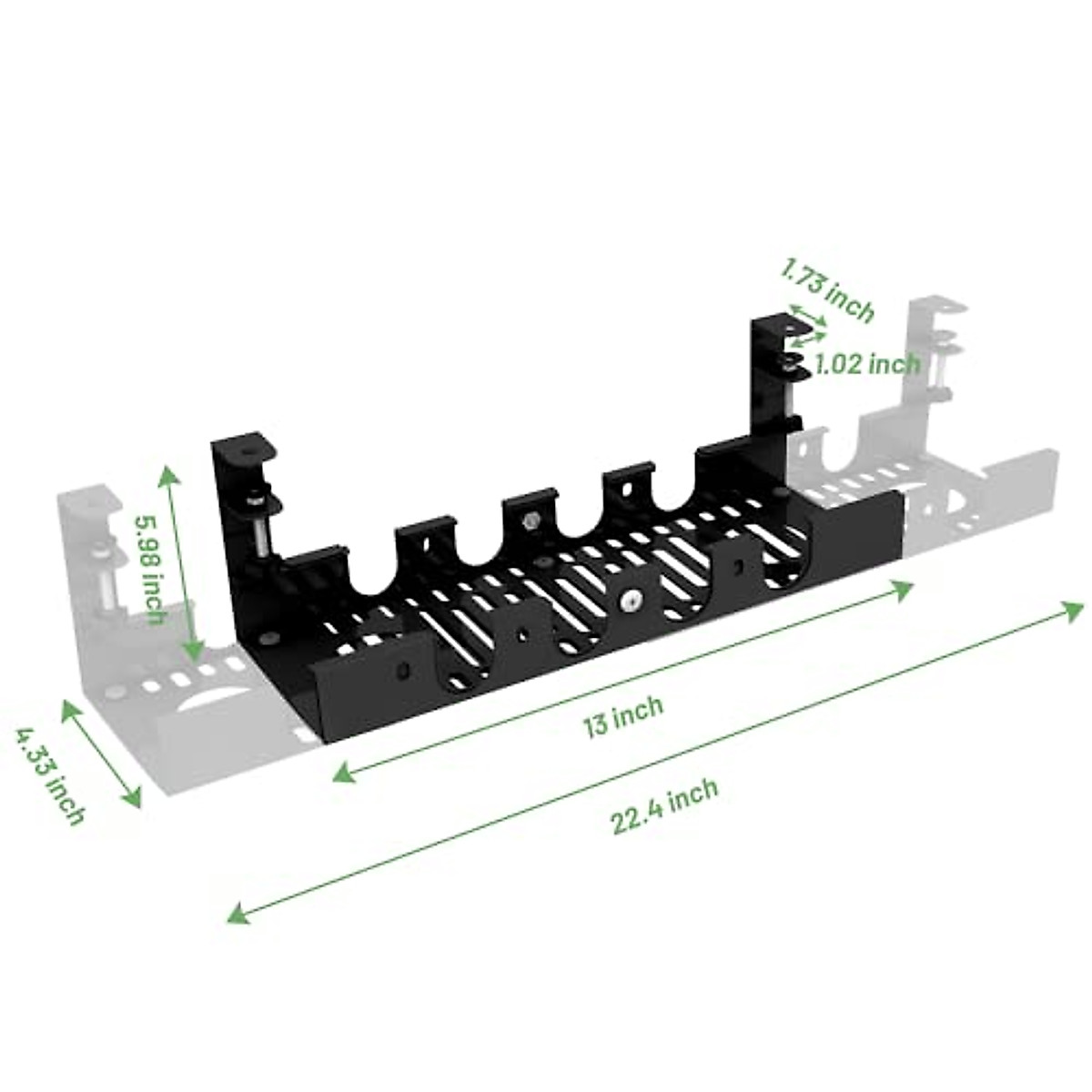 1.73 inch
1.02 inch
5.98 inch
13 inch
4.33 inch
22.4 inch