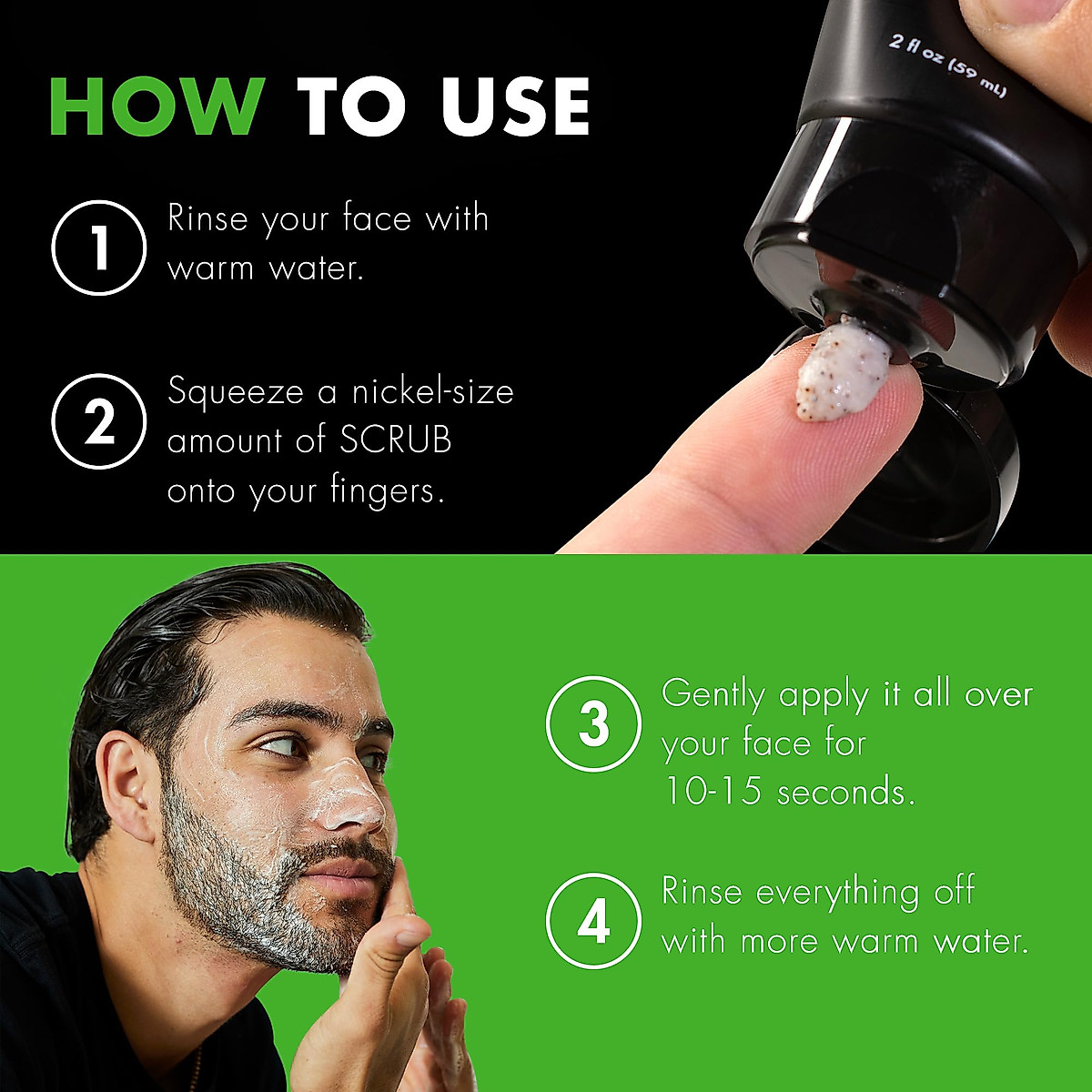 HOW TO USE

2 fl oz (59 mL)

1 Rinse your face with warm water.

2 Squeeze a nickel-size amount of SCRUB onto your fingers.

3 Gently apply it all over your face for 10-15 seconds.

4 Rinse everything off with more warm water.