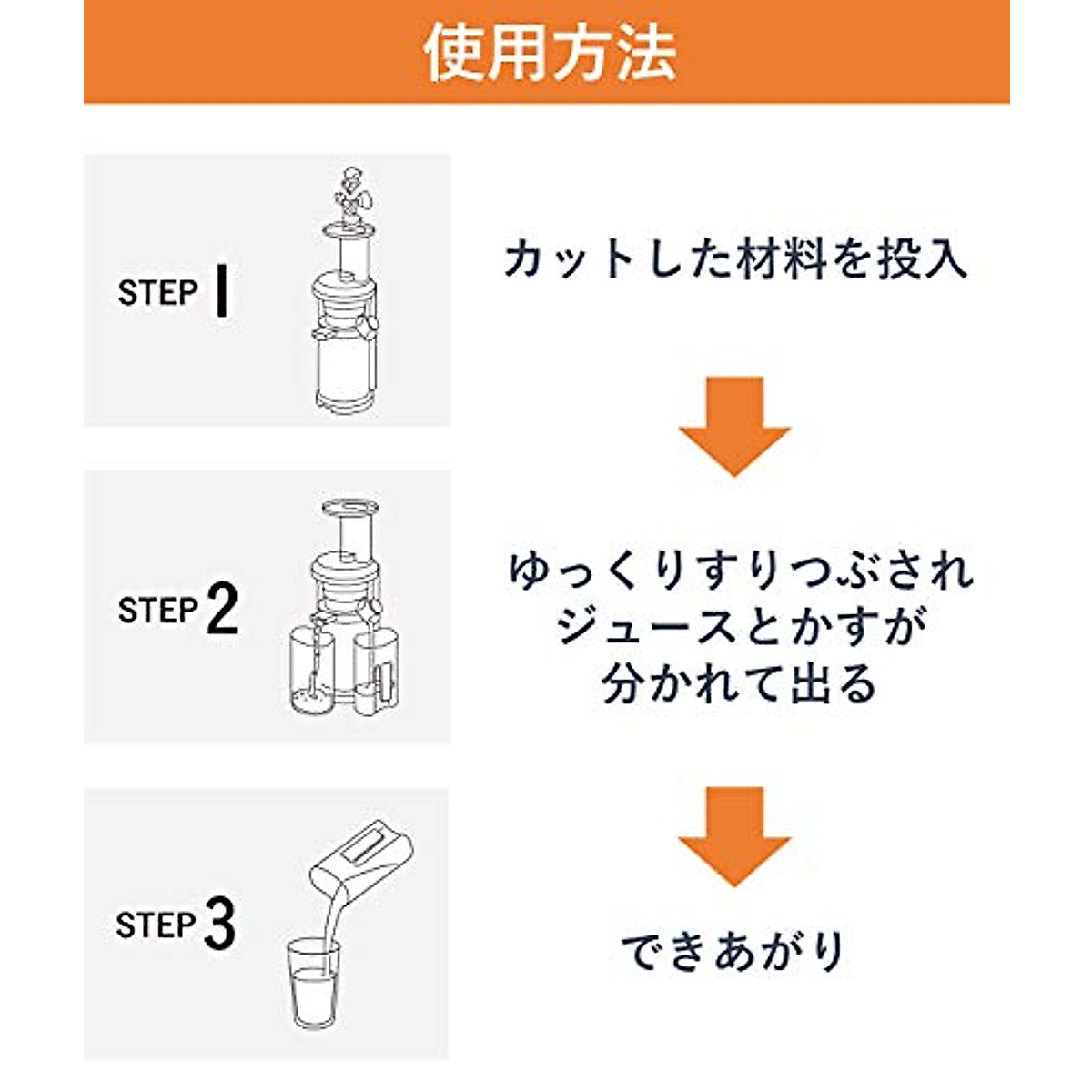 使用方法

STEP 1

カットした材料を投入

STEP 2

ゆっくりすりつぶされ
ジュースとかすが
分かれて出る

STEP 3

できあがり