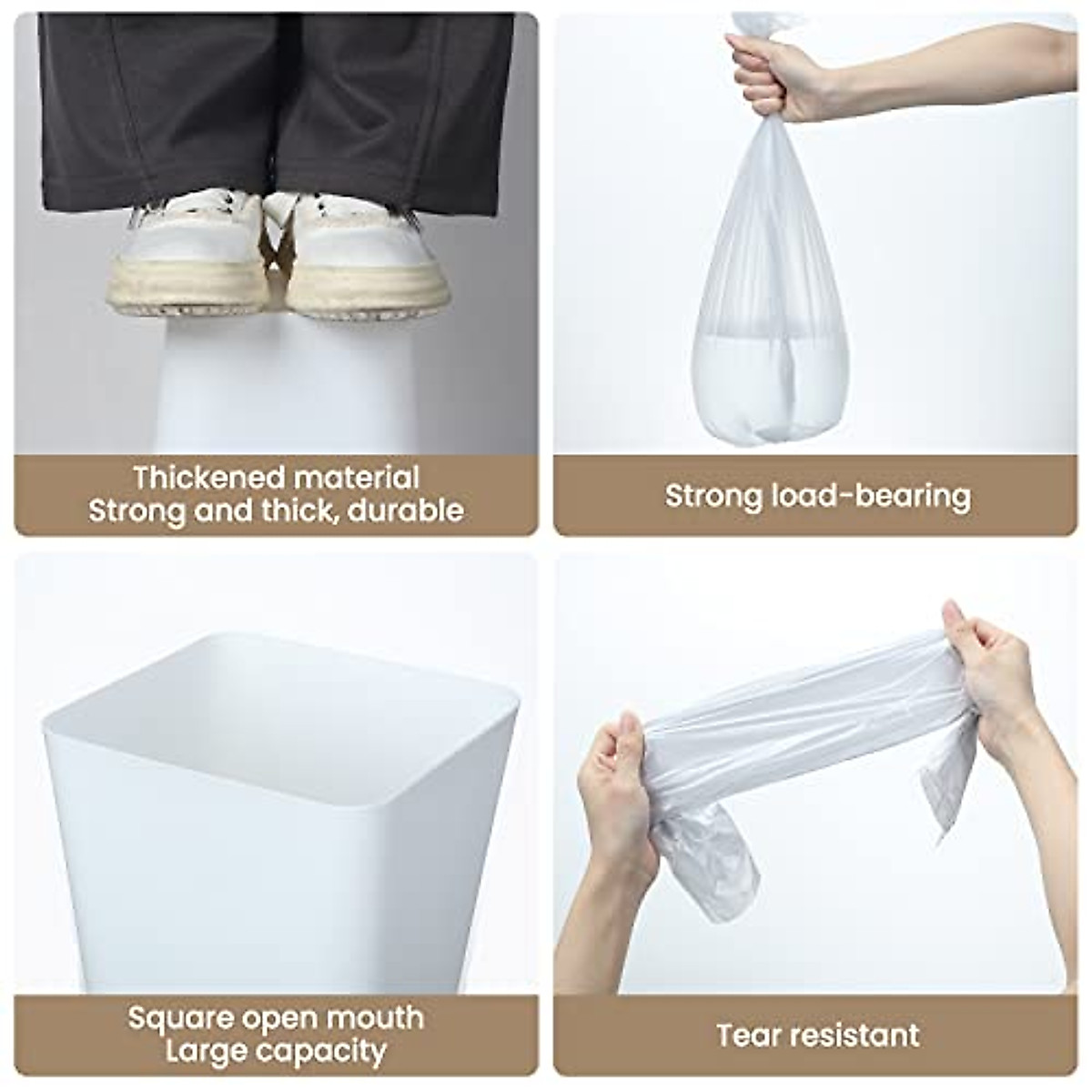 Thickened material
Strong and thick, durable

Strong load-bearing

Square open mouth
Large capacity

Tear resistant