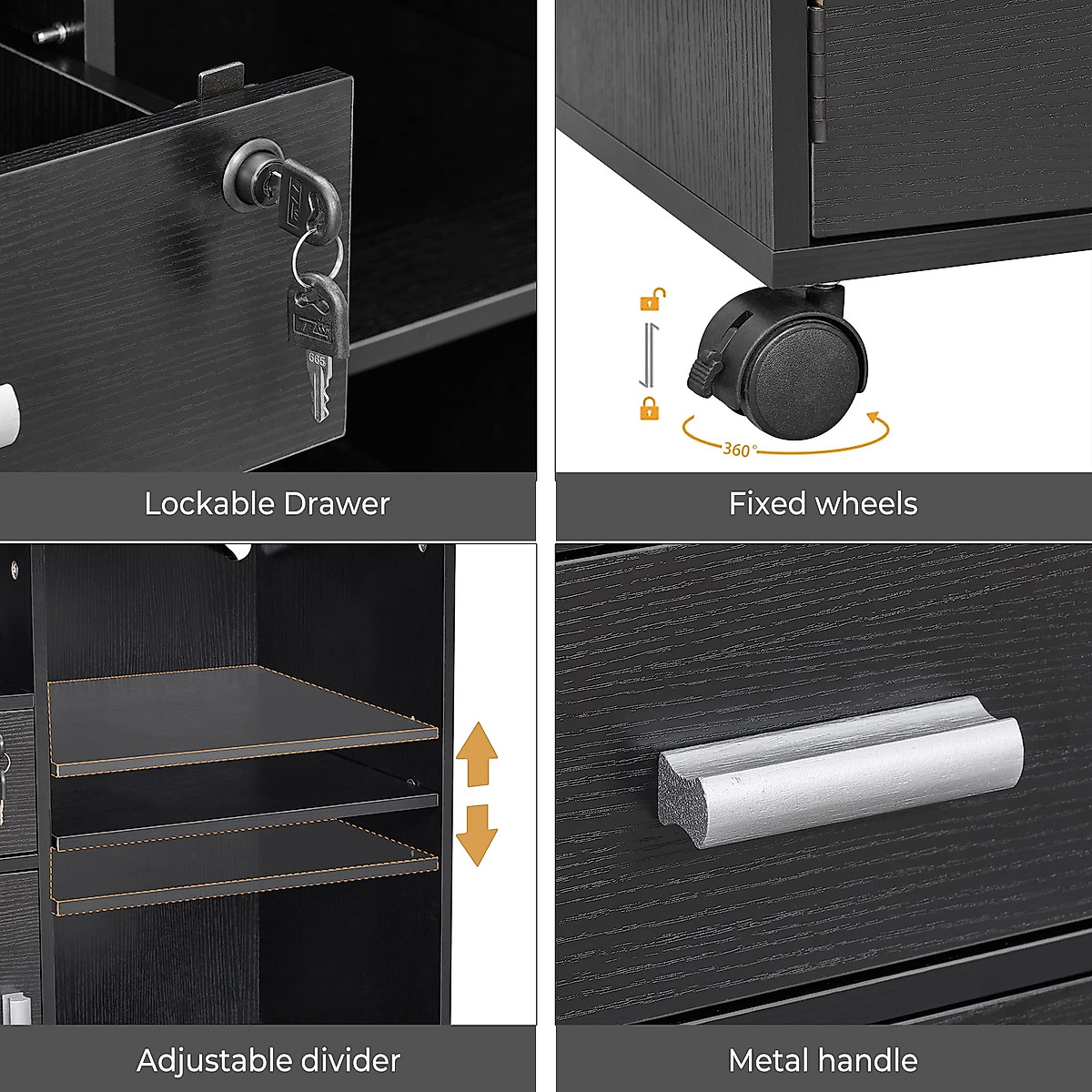 665

Lockable Drawer

360°

Fixed wheels

Adjustable divider

Metal handle