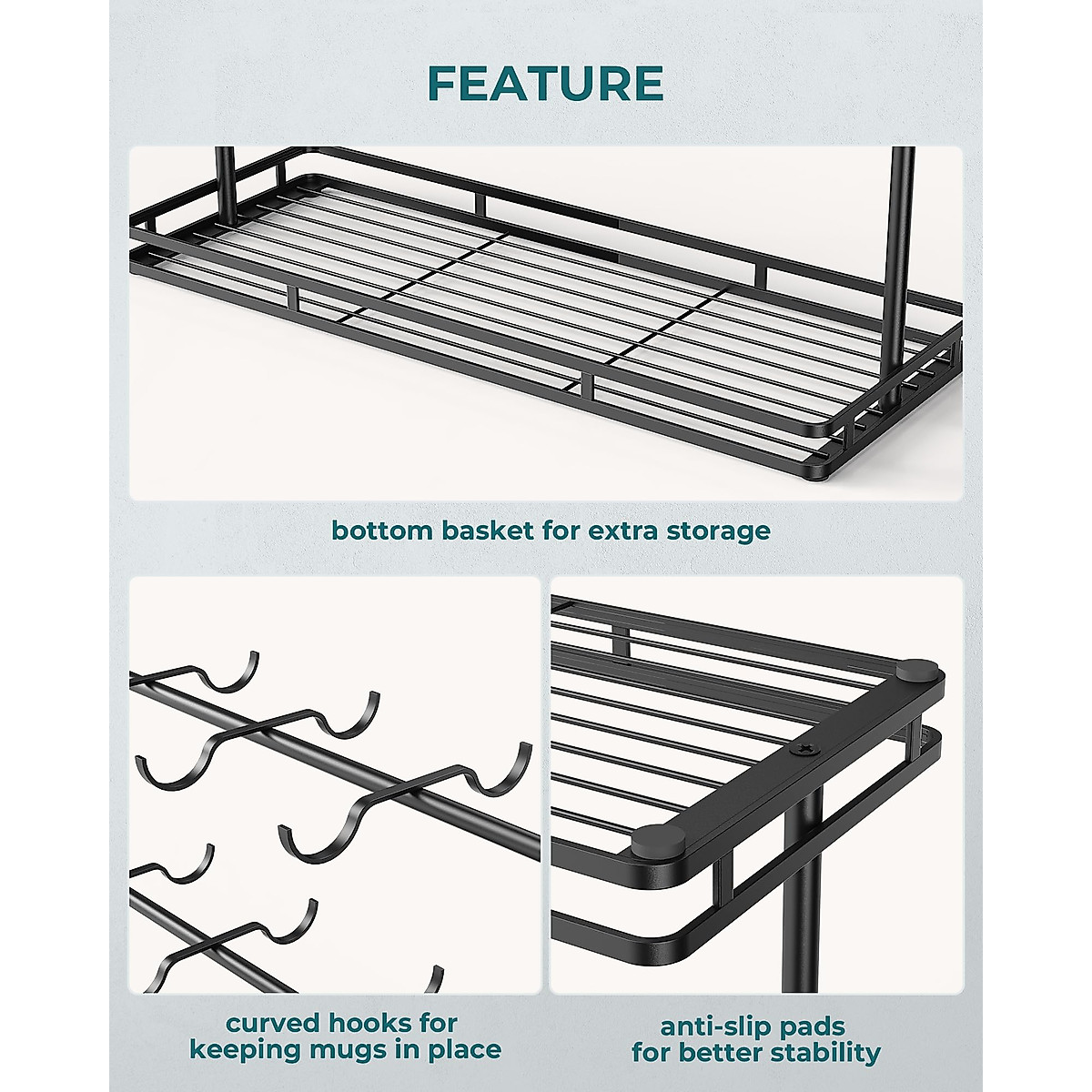 FEATURE

bottom basket for extra storage

curved hooks for keeping mugs in place

anti-slip pads for better stability