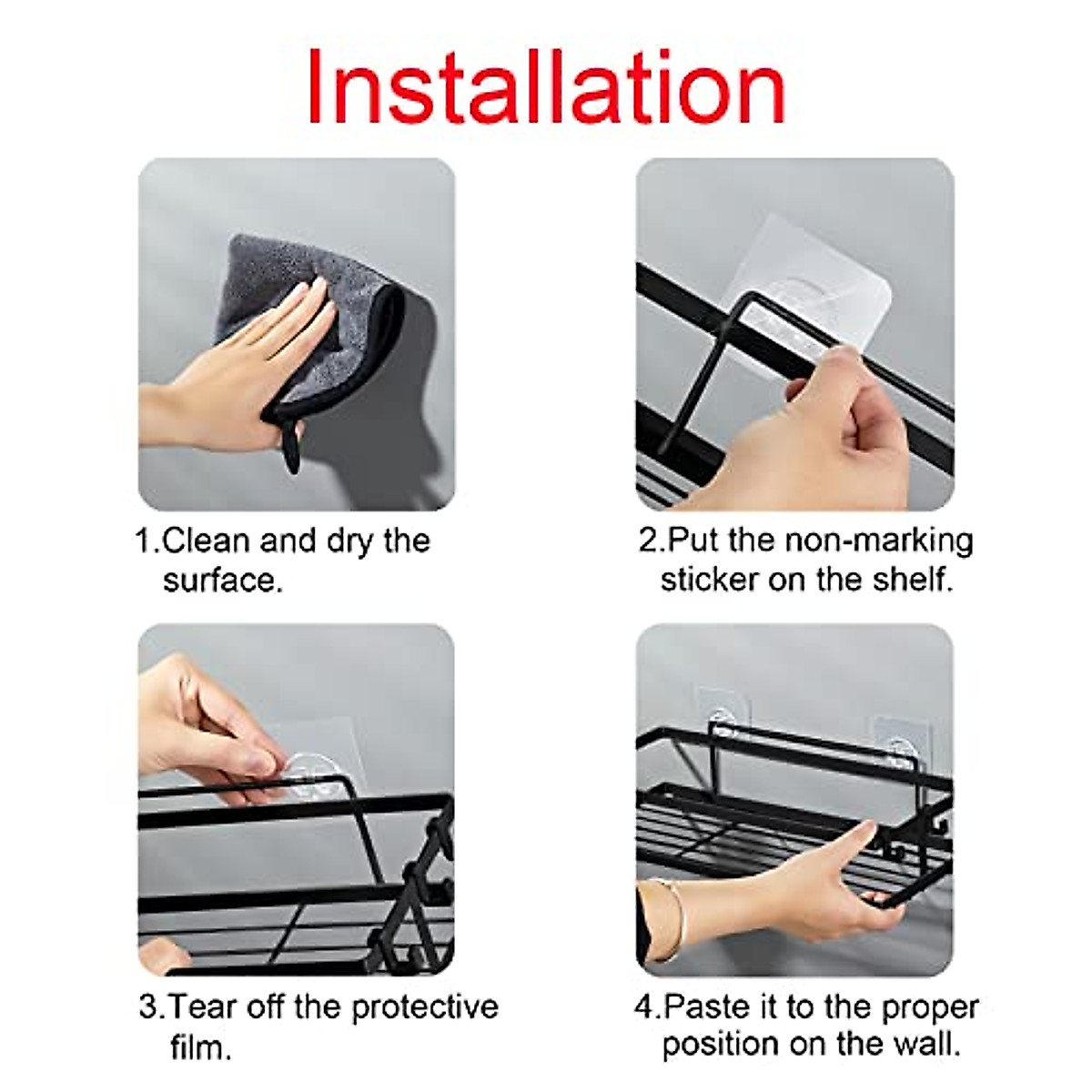 Installation

1.Clean and dry the surface.

2.Put the non-marking sticker on the shelf.

3.Tear off the protective film.

4.Paste it to the proper position on the wall.