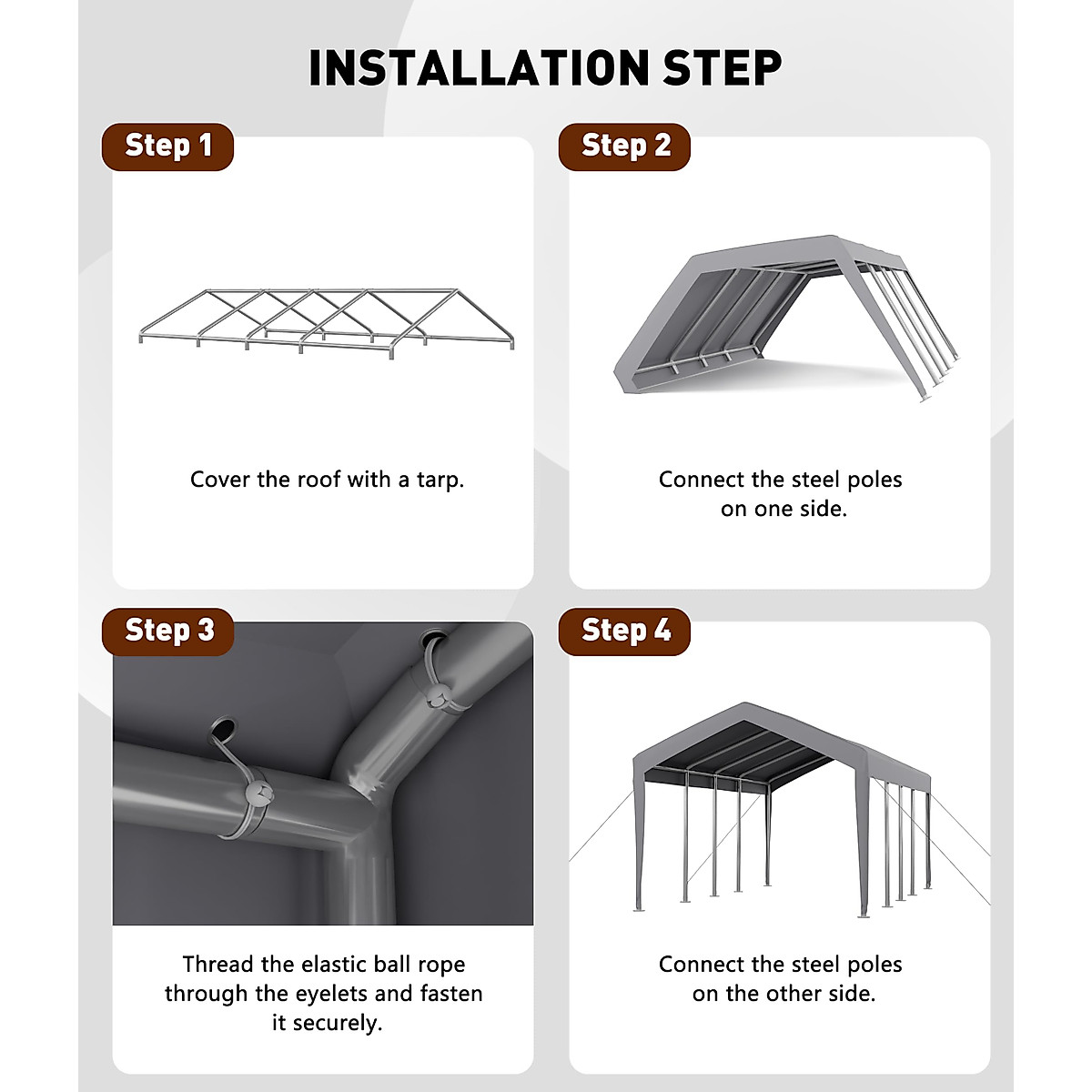 INSTALLATION STEP

Step 1

Cover the roof with a tarp.

Step 2

Connect the steel poles on one side.

Step 3

Thread the elastic ball rope through the eyelets and fasten it securely.

Step 4

Connect the steel poles on the other side.