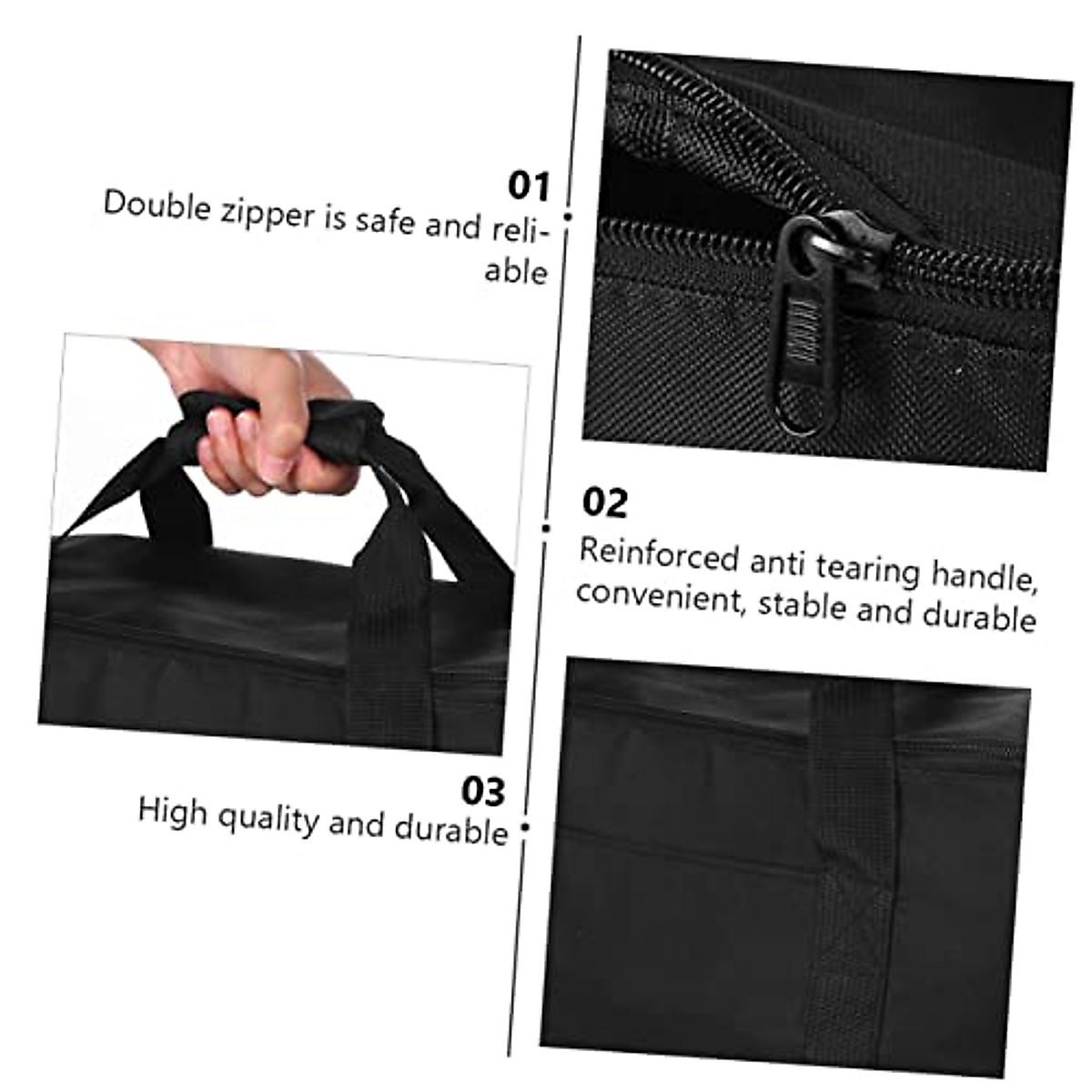 01
Double zipper is safe and reliable

02
Reinforced anti tearing handle, convenient, stable and durable

03
High quality and durable